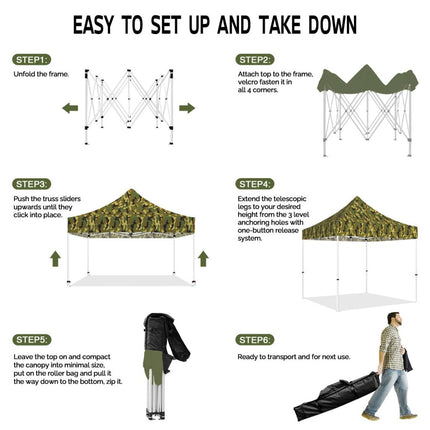 EASY TO SET UP AND TAKE DOWN

STEP1:
Unfold the frame.

STEP2:
Attach top to the frame, velcro fasten it in all 4 corners.

STEP3:
Push the truss sliders upwards until they click into place.

STEP4:
Extend the telescopic legs to your desired height from the 3 level anchoring holes with one-button release system.

STEP5:
Leave the top on and compact the canopy into minimal size, put on the roller bag and pull it the way down to the bottom, zip it.

STEP6:
Ready to transport and for next use.