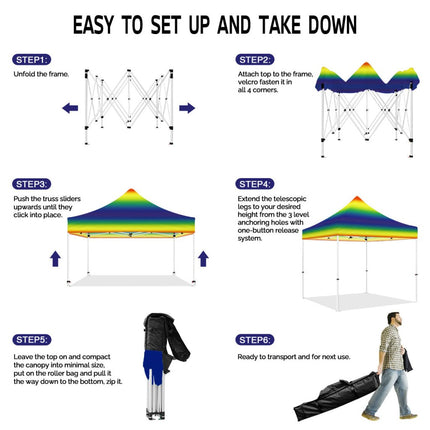 EASY TO SET UP AND TAKE DOWN

STEP1:
Unfold the frame.

STEP2:
Attach top to the frame, velcro fasten it in all 4 corners.

STEP3:
Push the truss sliders upwards until they click into place.

STEP4:
Extend the telescopic legs to your desired height from the 3 level anchoring holes with one-button release system.

STEP5:
Leave the top on and compact the canopy into minimal size, put on the roller bag and pull it the way down to the bottom, zip it.

STEP6:
Ready to transport and for next use.