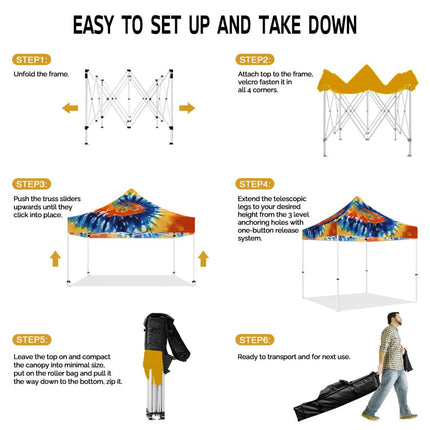 EASY TO SET UP AND TAKE DOWN

STEP1:

Unfold the frame.

STEP2:

Attach top to the frame, velcro fasten it in all 4 corners.

STEP3:

Push the truss sliders upwards until they click into place.

STEP4:

Extend the telescopic legs to your desired height from the 3 level anchoring holes with one-button release system.

STEP5:

Leave the top on and compact the canopy into minimal size, put on the roller bag and pull it the way down to the bottom, zip it.

STEP6:

Ready to transport and for next use.