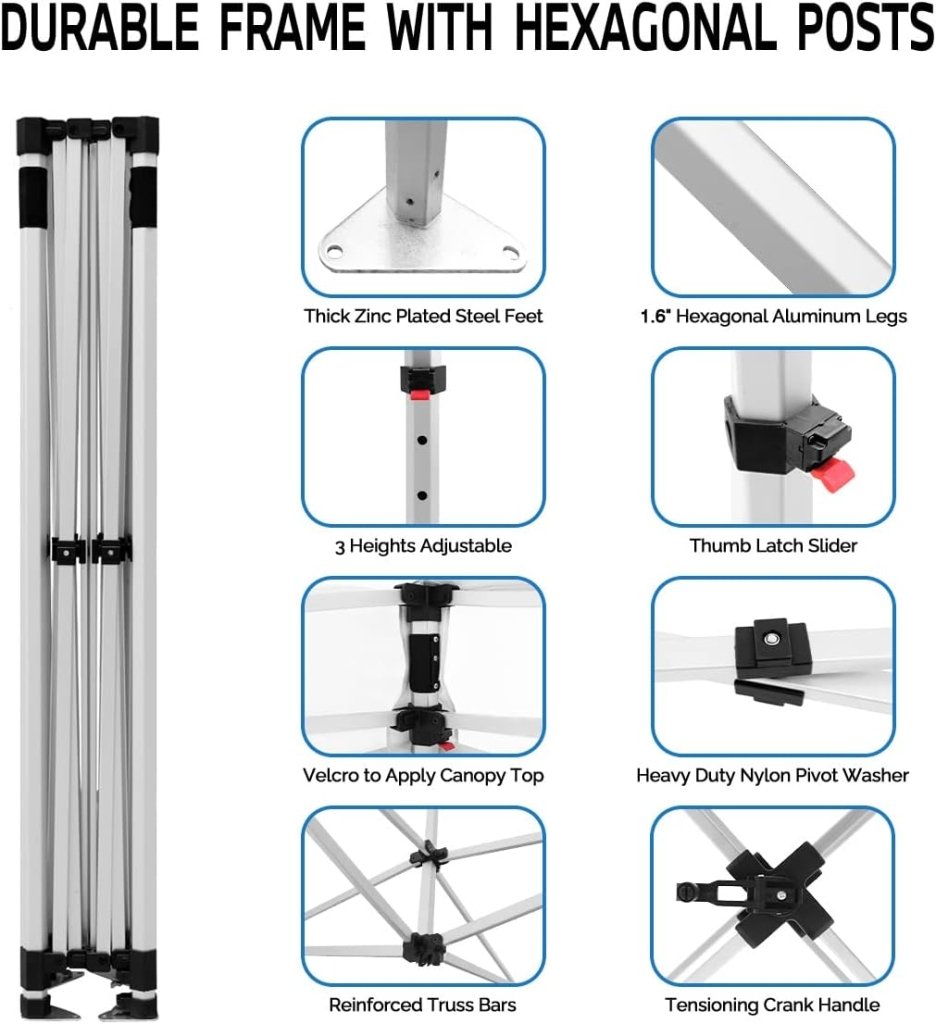 DURABLE FRAME WITH HEXAGONAL POSTS

Thick Zinc Plated Steel Feet

1.6" Hexagonal Aluminum Legs

3 Heights Adjustable

Thumb Latch Slider

Velcro to Apply Canopy Top

Heavy Duty Nylon Pivot Washer

Reinforced Truss Bars

Tensioning Crank Handle