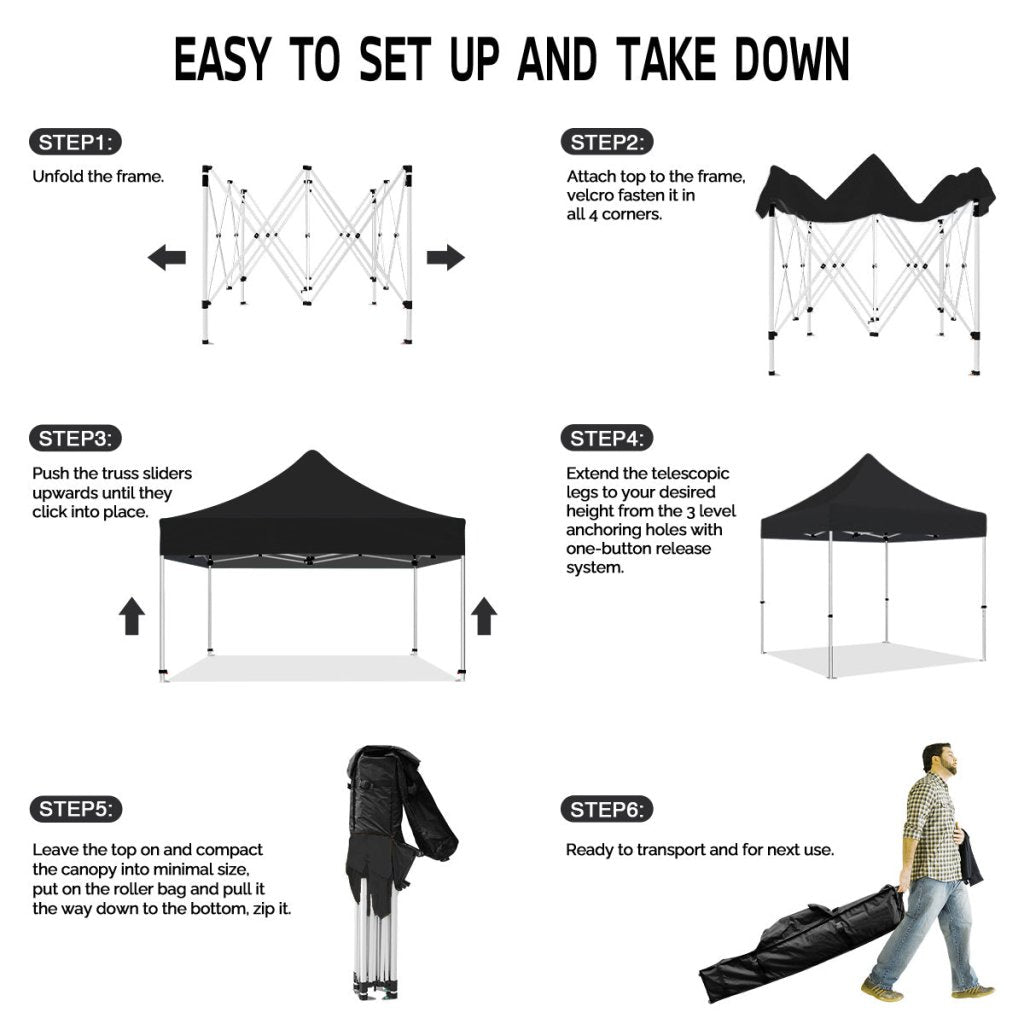 EASY TO SET UP AND TAKE DOWN

STEP1:

Unfold the frame.

STEP2:

Attach top to the frame, velcro fasten it in all 4 corners.

STEP3:

Push the truss sliders upwards until they click into place.

STEP4:

Extend the telescopic legs to your desired height from the 3 level anchoring holes with one-button release system.

STEP5:

Leave the top on and compact the canopy into minimal size, put on the roller bag and pull it the way down to the bottom, zip it.

STEP6:

Ready to transport and for next use.