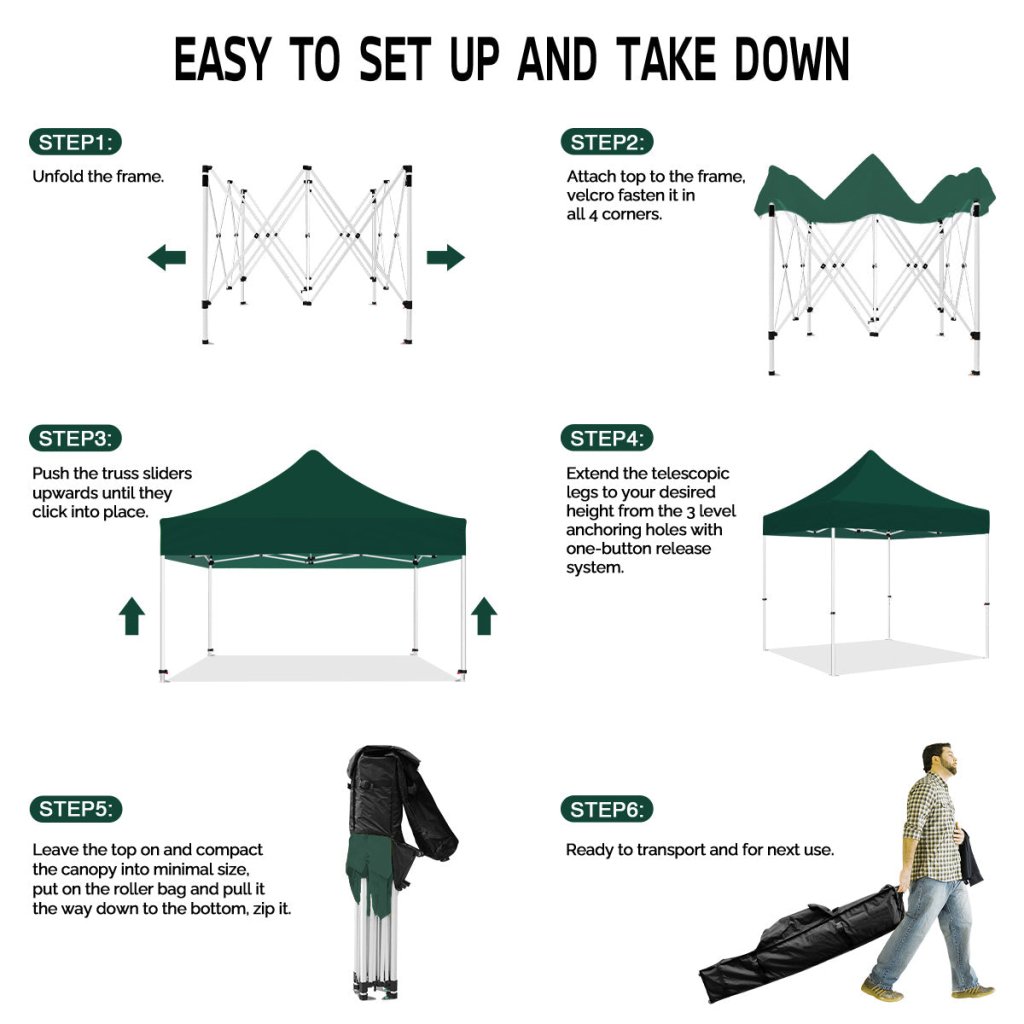 EASY TO SET UP AND TAKE DOWN

STEP1:

Unfold the frame.

STEP2:

Attach top to the frame, velcro fasten it in all 4 corners.

STEP3:

Push the truss sliders upwards until they click into place.

STEP4:

Extend the telescopic legs to your desired height from the 3 level anchoring holes with one-button release system.

STEP5:

Leave the top on and compact the canopy into minimal size, put on the roller bag and pull it the way down to the bottom, zip it.

STEP6:

Ready to transport and for next use.