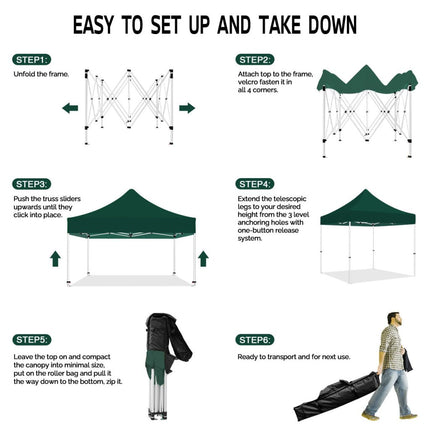 EASY TO SET UP AND TAKE DOWN

STEP1:
Unfold the frame.

STEP2:
Attach top to the frame, velcro fasten it in all 4 corners.

STEP3:
Push the truss sliders upwards until they click into place.

STEP4:
Extend the telescopic legs to your desired height from the 3 level anchoring holes with one-button release system.

STEP5:
Leave the top on and compact the canopy into minimal size, put on the roller bag and pull it the way down to the bottom, zip it.

STEP6:
Ready to transport and for next use.