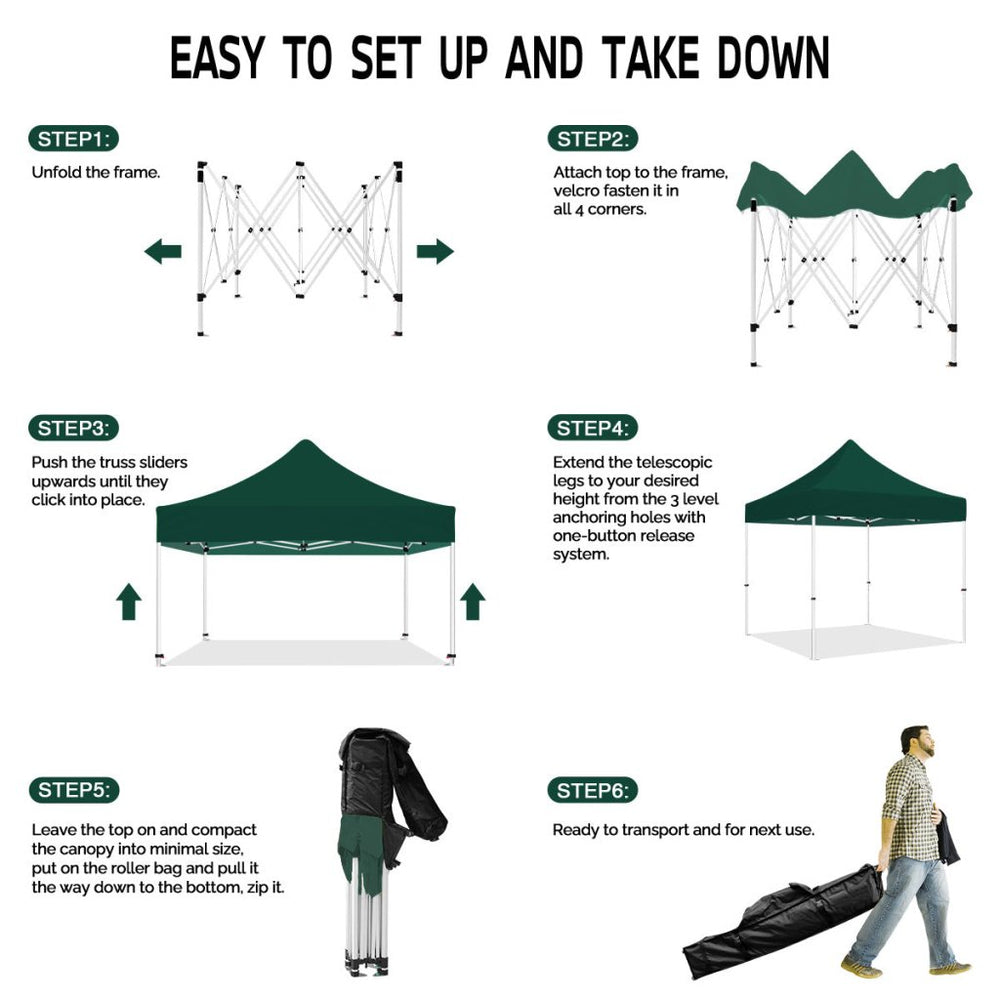 EASY TO SET UP AND TAKE DOWN

STEP1:

Unfold the frame.

STEP2:

Attach top to the frame, velcro fasten it in all 4 corners.

STEP3:

Push the truss sliders upwards until they click into place.

STEP4:

Extend the telescopic legs to your desired height from the 3 level anchoring holes with one-button release system.

STEP5:

Leave the top on and compact the canopy into minimal size, put on the roller bag and pull it the way down to the bottom, zip it.

STEP6:

Ready to transport and for next use.