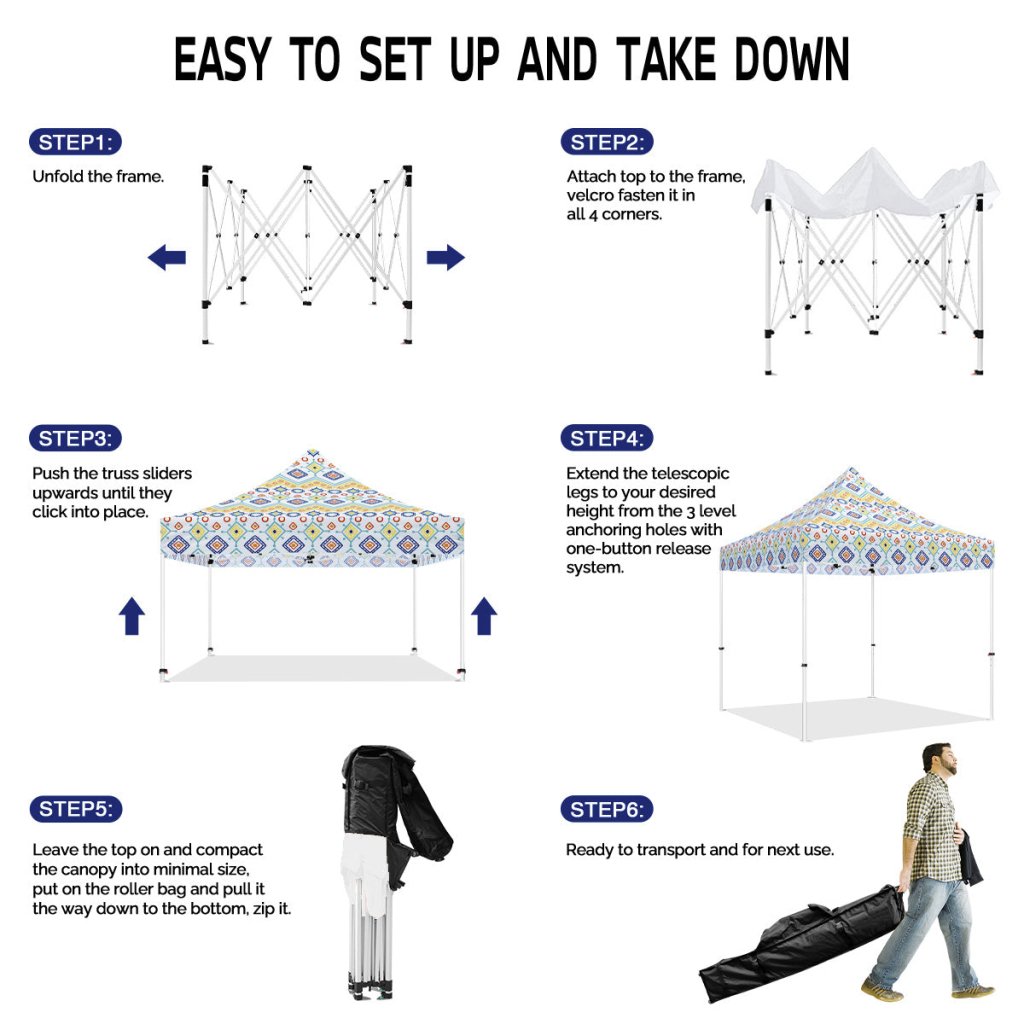 EASY TO SET UP AND TAKE DOWN

STEP1:

Unfold the frame.

STEP2:

Attach top to the frame, velcro fasten it in all 4 corners.

STEP3:

Push the truss sliders upwards until they click into place.

STEP4:

Extend the telescopic legs to your desired height from the 3 level anchoring holes with one-button release system.

STEP5:

Leave the top on and compact the canopy into minimal size, put on the roller bag and pull it the way down to the bottom, zip it.

STEP6:

Ready to transport and for next use.