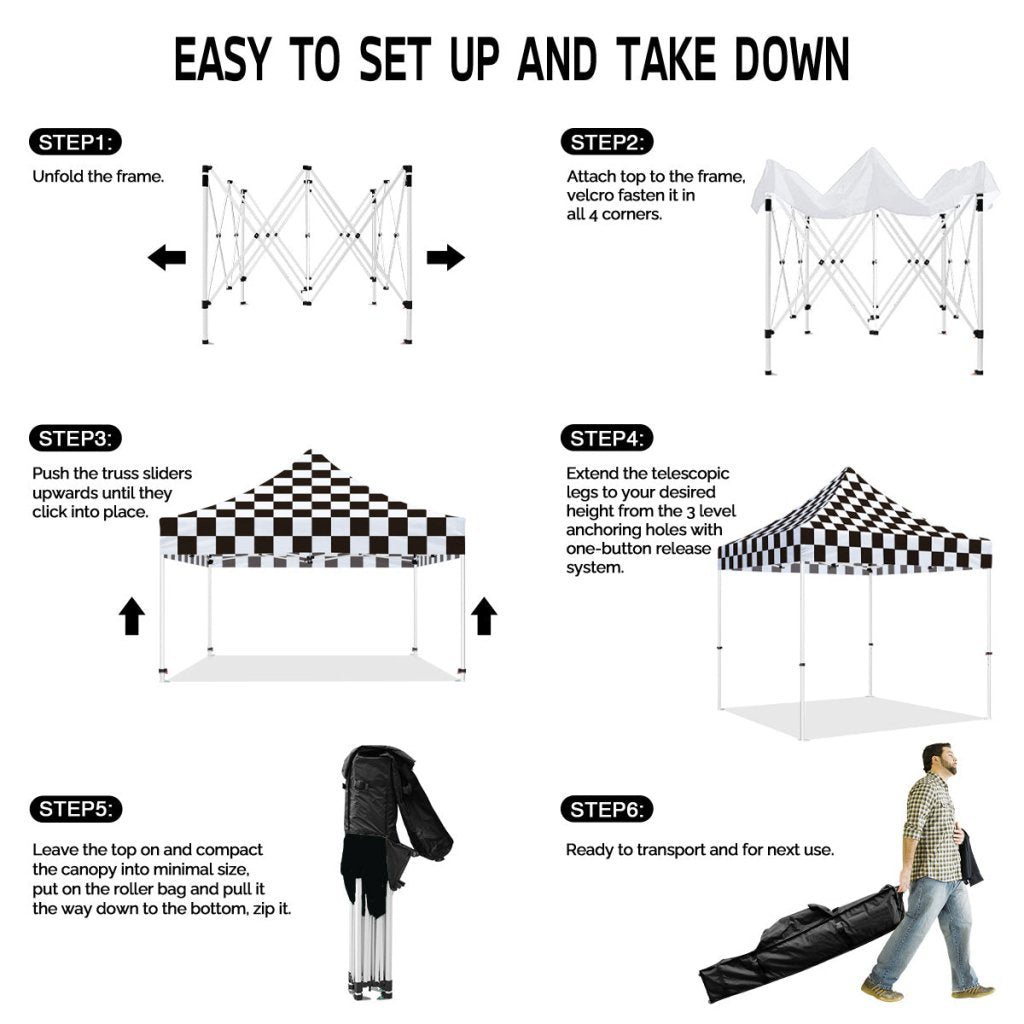 EASY TO SET UP AND TAKE DOWN

STEP1:

Unfold the frame.

STEP2:

Attach top to the frame, velcro fasten it in all 4 corners.

STEP3:

Push the truss sliders upwards until they click into place.

STEP4:

Extend the telescopic legs to your desired height from the 3 level anchoring holes with one-button release system.

STEP5:

Leave the top on and compact the canopy into minimal size, put on the roller bag and pull it the way down to the bottom, zip it.

STEP6:

Ready to transport and for next use.