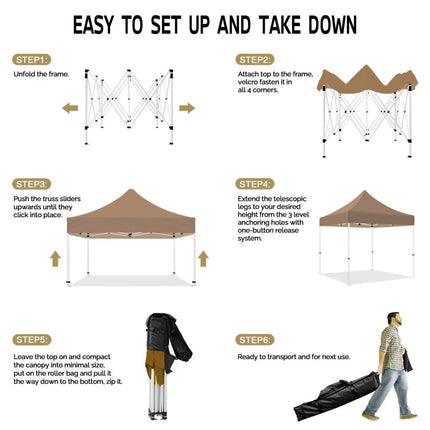 EASY TO SET UP AND TAKE DOWN

STEP1:

Unfold the frame.

STEP2:

Attach top to the frame, velcro fasten it in all 4 corners.

STEP3:

Push the truss sliders upwards until they click into place.

STEP4:

Extend the telescopic legs to your desired height from the 3 level anchoring holes with one-button release system.

STEP5:

Leave the top on and compact the canopy into minimal size, put on the roller bag and pull it the way down to the bottom, zip it.

STEP6:

Ready to transport and for next use.