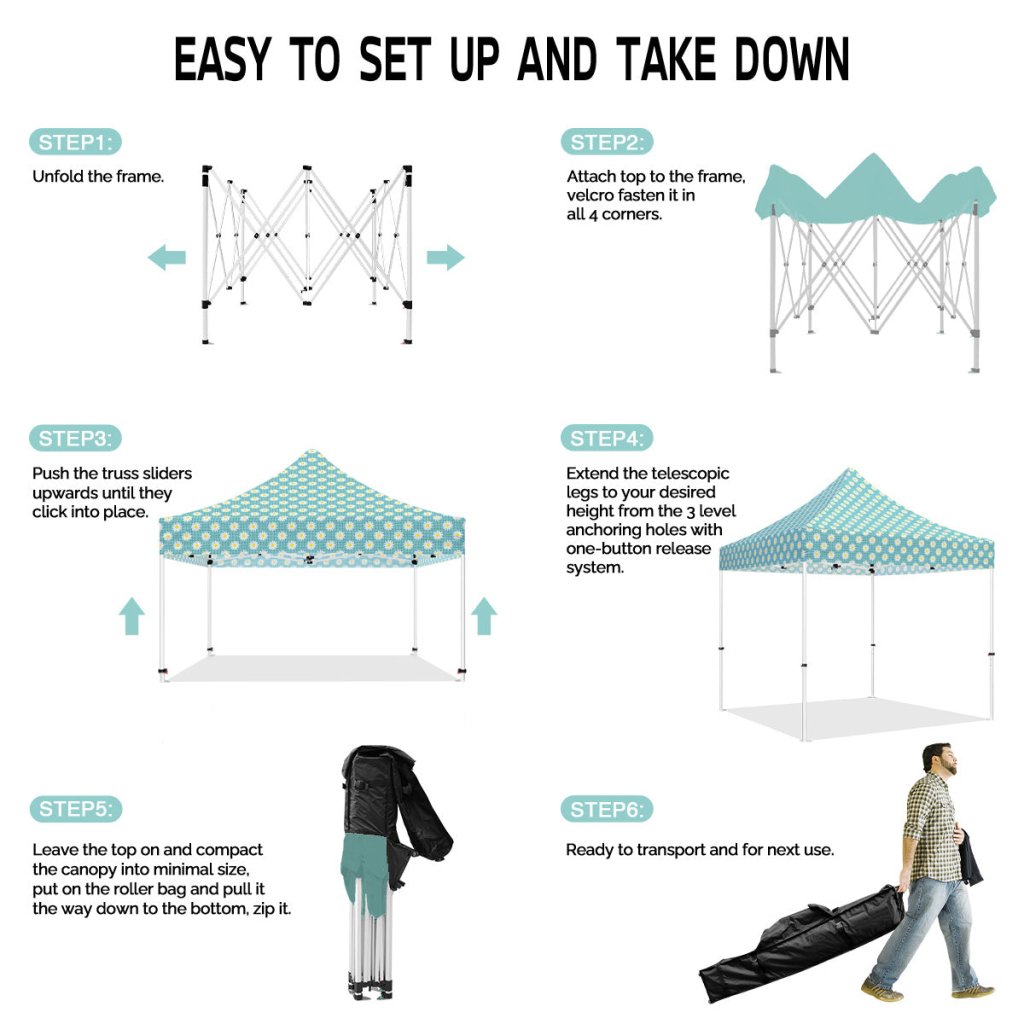 EASY TO SET UP AND TAKE DOWN

STEP1:
Unfold the frame.

STEP2:
Attach top to the frame, velcro fasten it in all 4 corners.

STEP3:
Push the truss sliders upwards until they click into place.

STEP4:
Extend the telescopic legs to your desired height from the 3 level anchoring holes with one-button release system.

STEP5:
Leave the top on and compact the canopy into minimal size, put on the roller bag and pull it the way down to the bottom, zip it.

STEP6:
Ready to transport and for next use.