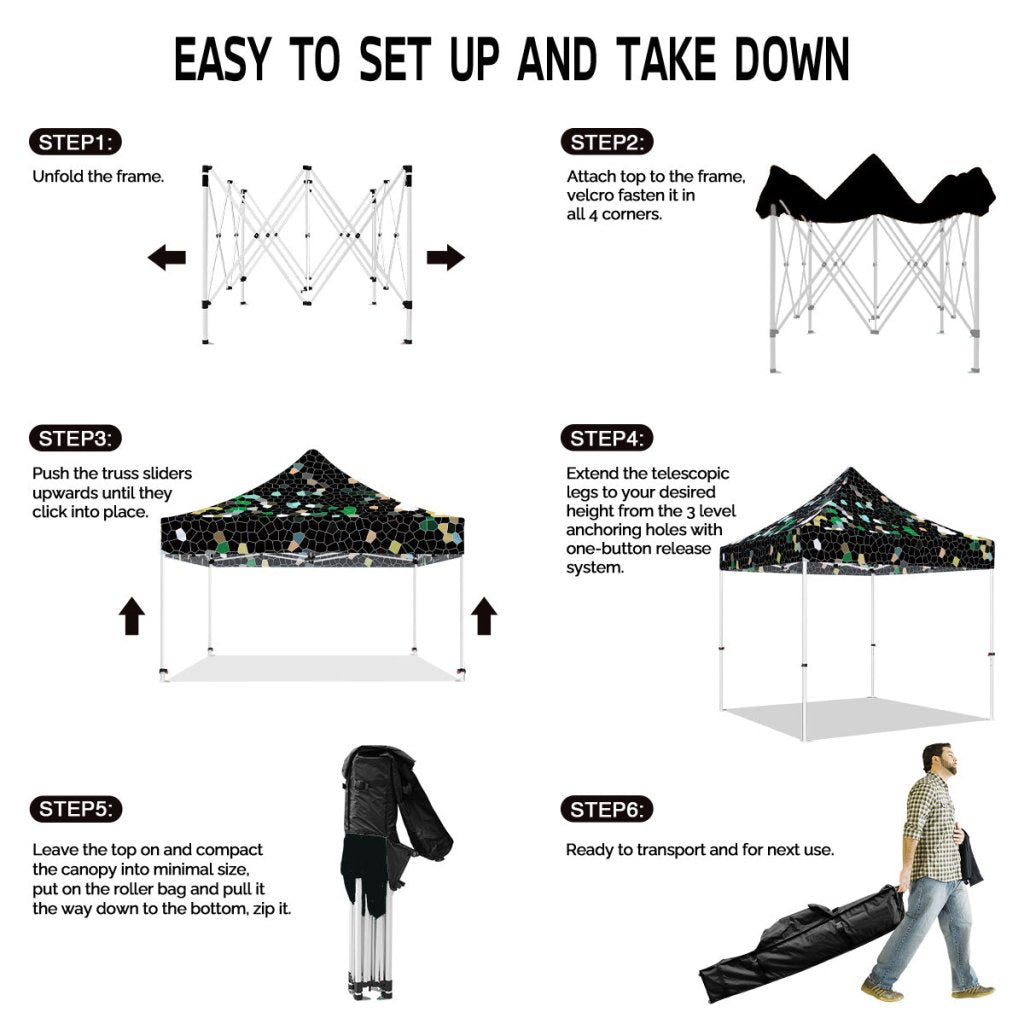 EASY TO SET UP AND TAKE DOWN

STEP1:

Unfold the frame.

STEP2:

Attach top to the frame, velcro fasten it in all 4 corners.

STEP3:

Push the truss sliders upwards until they click into place.

STEP4:

Extend the telescopic legs to your desired height from the 3 level anchoring holes with one-button release system.

STEP5:

Leave the top on and compact the canopy into minimal size, put on the roller bag and pull it the way down to the bottom, zip it.

STEP6:

Ready to transport and for next use.