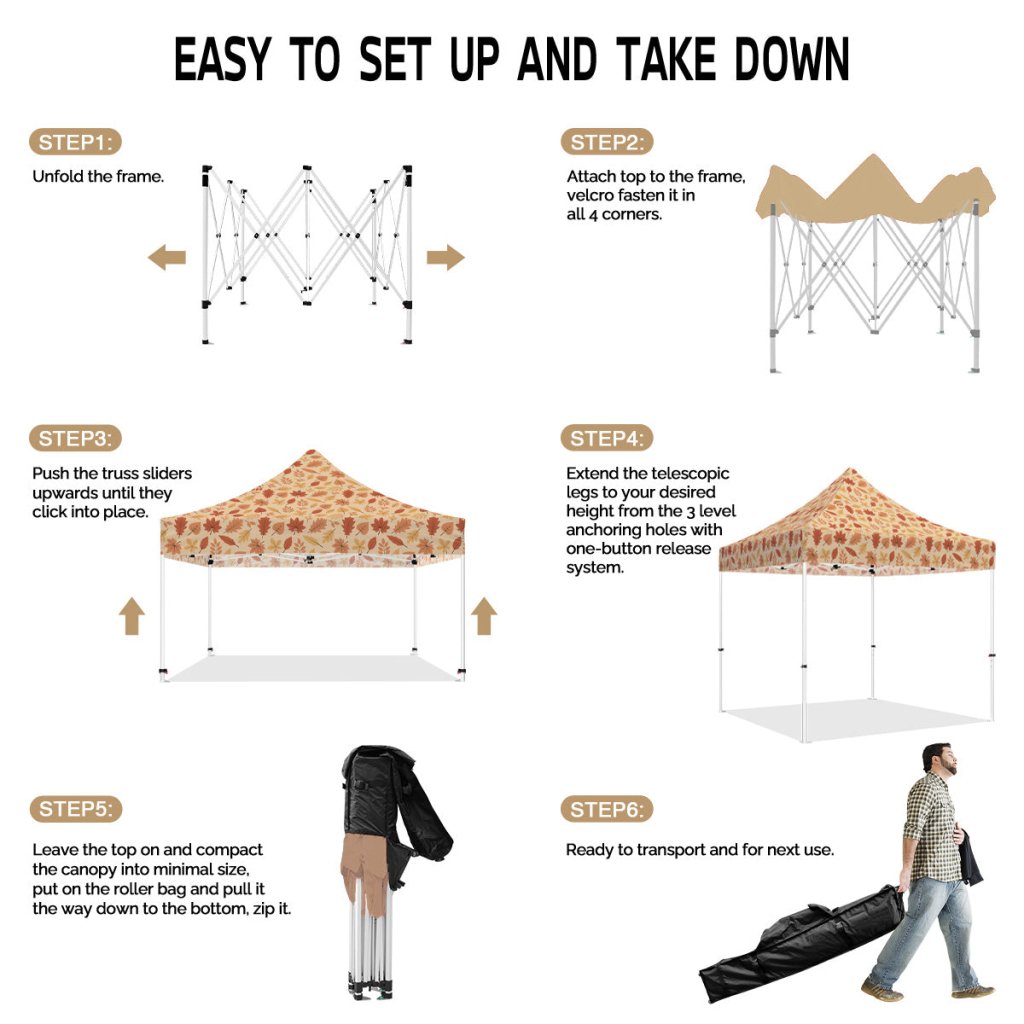 EASY TO SET UP AND TAKE DOWN

STEP1:
Unfold the frame.

STEP2:
Attach top to the frame, velcro fasten it in all 4 corners.

STEP3:
Push the truss sliders upwards until they click into place.

STEP4:
Extend the telescopic legs to your desired height from the 3 level anchoring holes with one-button release system.

STEP5:
Leave the top on and compact the canopy into minimal size, put on the roller bag and pull it the way down to the bottom, zip it.

STEP6:
Ready to transport and for next use.