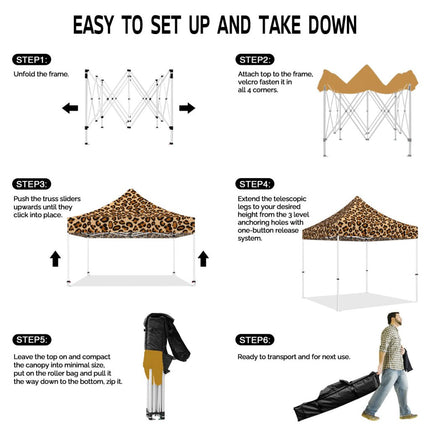 EASY TO SET UP AND TAKE DOWN

STEP1:

Unfold the frame.

STEP2:

Attach top to the frame, velcro fasten it in all 4 corners.

STEP3:

Push the truss sliders upwards until they click into place.

STEP4:

Extend the telescopic legs to your desired height from the 3 level anchoring holes with one-button release system.

STEP5:

Leave the top on and compact the canopy into minimal size, put on the roller bag and pull it the way down to the bottom, zip it.

STEP6:

Ready to transport and for next use.