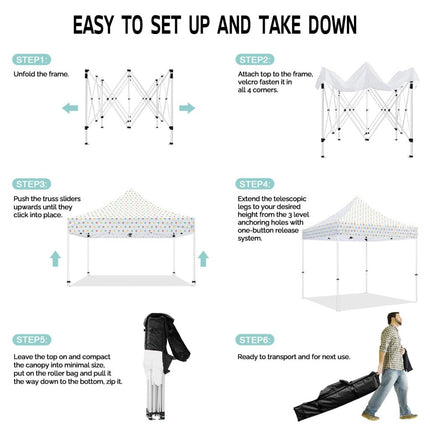 EASY TO SET UP AND TAKE DOWN

STEP1:
Unfold the frame.

STEP2:
Attach top to the frame, velcro fasten it in all 4 corners.

STEP3:
Push the truss sliders upwards until they click into place.

STEP4:
Extend the telescopic legs to your desired height from the 3 level anchoring holes with one-button release system.

STEP5:
Leave the top on and compact the canopy into minimal size, put on the roller bag and pull it the way down to the bottom, zip it.

STEP6:
Ready to transport and for next use.