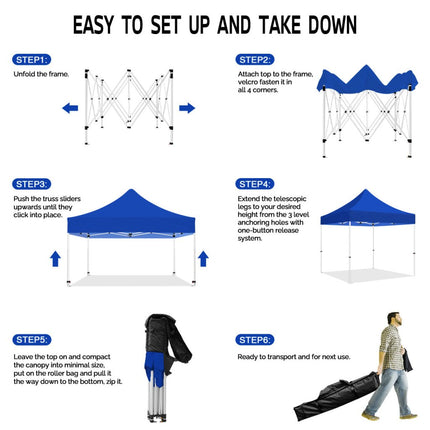 EASY TO SET UP AND TAKE DOWN

STEP1:
Unfold the frame.

STEP2:
Attach top to the frame, velcro fasten it in all 4 corners.

STEP3:
Push the truss sliders upwards until they click into place.

STEP4:
Extend the telescopic legs to your desired height from the 3 level anchoring holes with one-button release system.

STEP5:
Leave the top on and compact the canopy into minimal size, put on the roller bag and pull it the way down to the bottom, zip it.

STEP6:
Ready to transport and for next use.