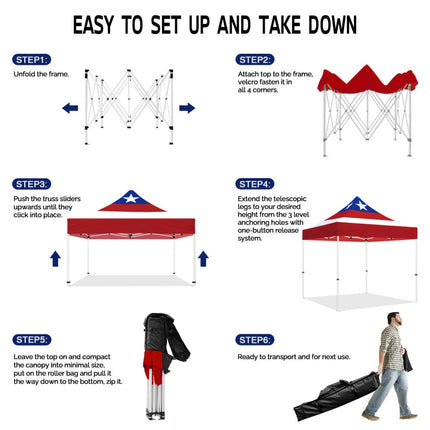 EASY TO SET UP AND TAKE DOWN

STEP1:
Unfold the frame.

STEP2:
Attach top to the frame, velcro fasten it in all 4 corners.

STEP3:
Push the truss sliders upwards until they click into place.

STEP4:
Extend the telescopic legs to your desired height from the 3 level anchoring holes with one-button release system.

STEP5:
Leave the top on and compact the canopy into minimal size, put on the roller bag and pull it the way down to the bottom, zip it.

STEP6:
Ready to transport and for next use.