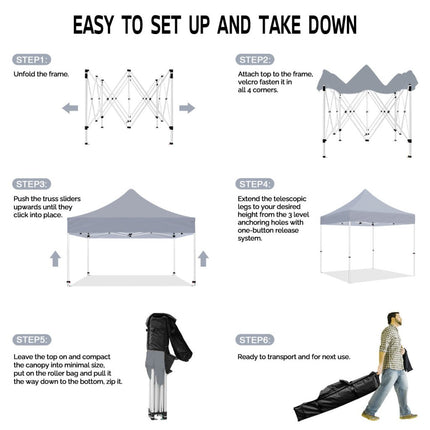 EASY TO SET UP AND TAKE DOWN

STEP1:
Unfold the frame.

STEP2:
Attach top to the frame, velcro fasten it in all 4 corners.

STEP3:
Push the truss sliders upwards until they click into place.

STEP4:
Extend the telescopic legs to your desired height from the 3 level anchoring holes with one-button release system.

STEP5:
Leave the top on and compact the canopy into minimal size, put on the roller bag and pull it the way down to the bottom, zip it.

STEP6:
Ready to transport and for next use.