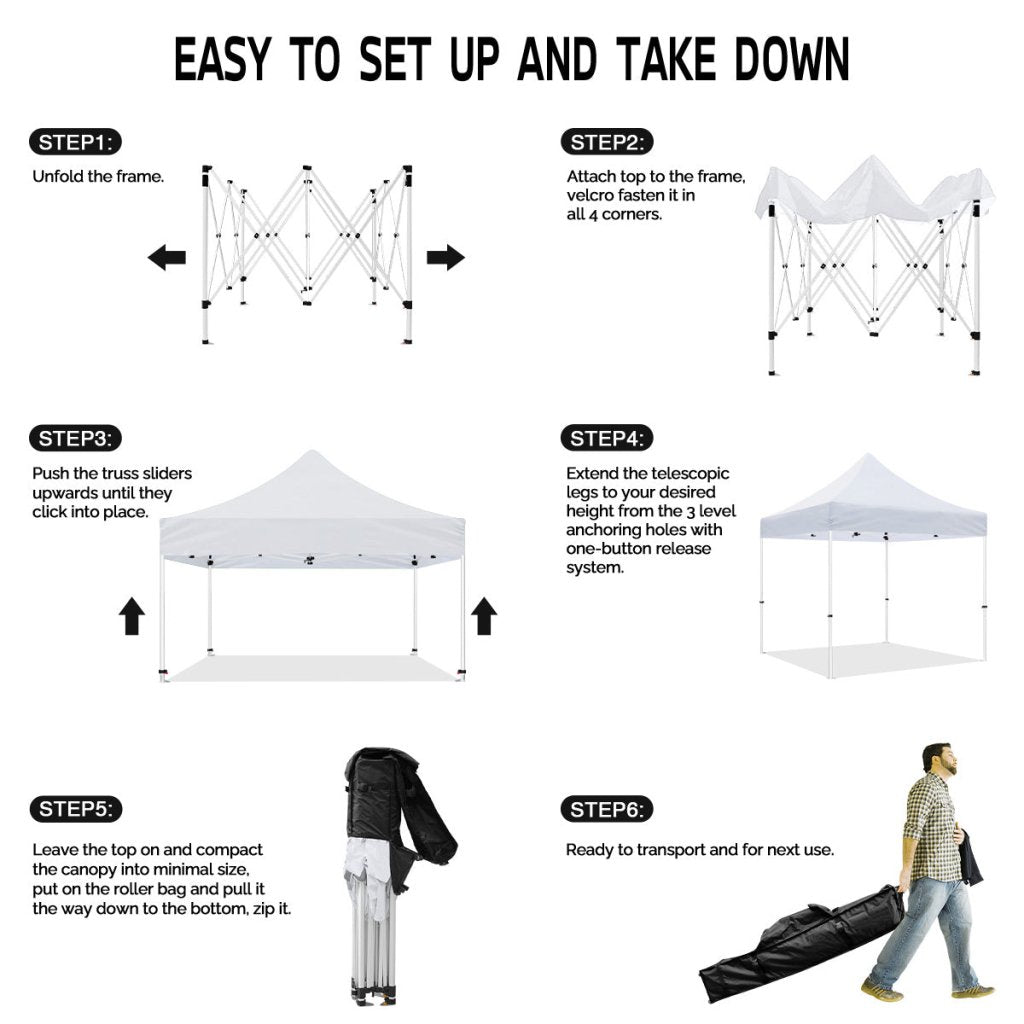 EASY TO SET UP AND TAKE DOWN

STEP1:

Unfold the frame.

STEP2:

Attach top to the frame, velcro fasten it in all 4 corners.

STEP3:

Push the truss sliders upwards until they click into place.

STEP4:

Extend the telescopic legs to your desired height from the 3 level anchoring holes with one-button release system.

STEP5:

Leave the top on and compact the canopy into minimal size, put on the roller bag and pull it the way down to the bottom, zip it.

STEP6:

Ready to transport and for next use.