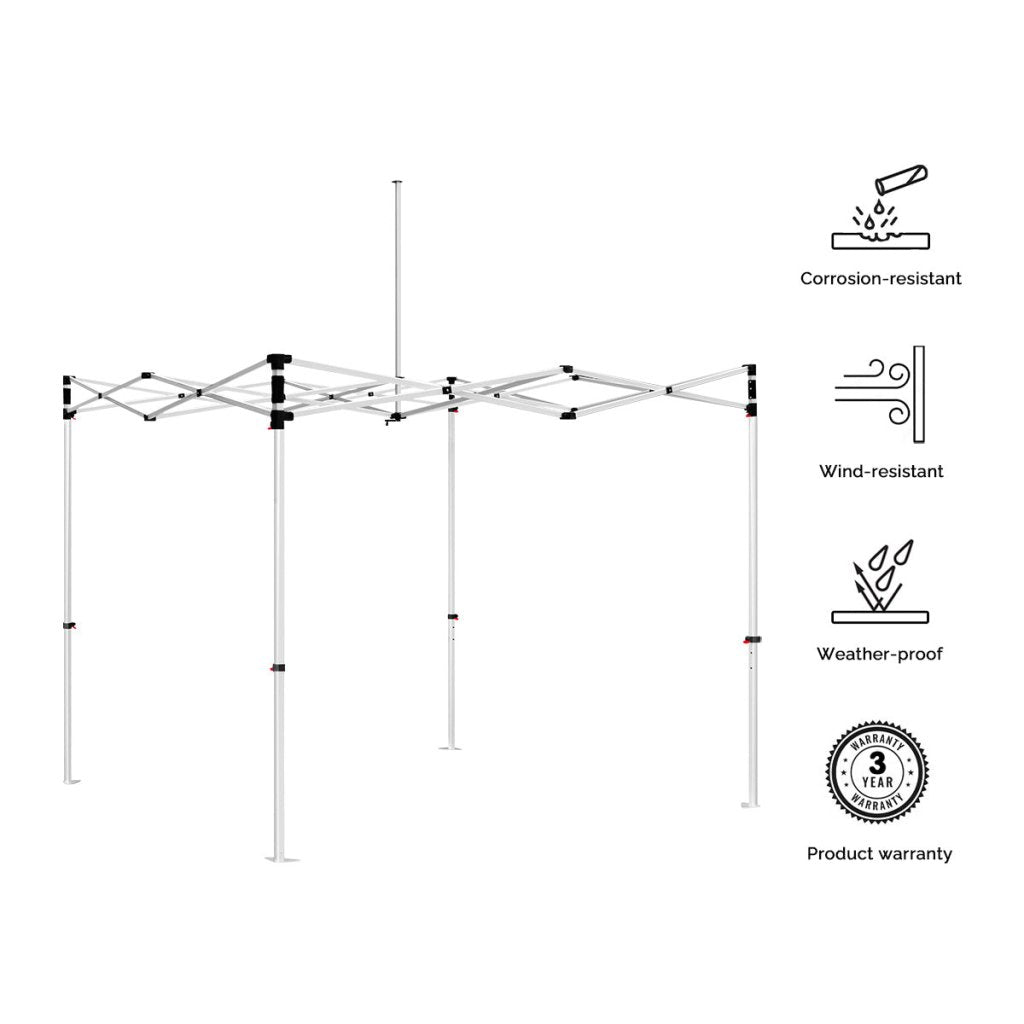 Corrosion-resistant

Wind-resistant

Weather-proof

WARRANTY
3
YEAR
WARRANTY

Product warranty