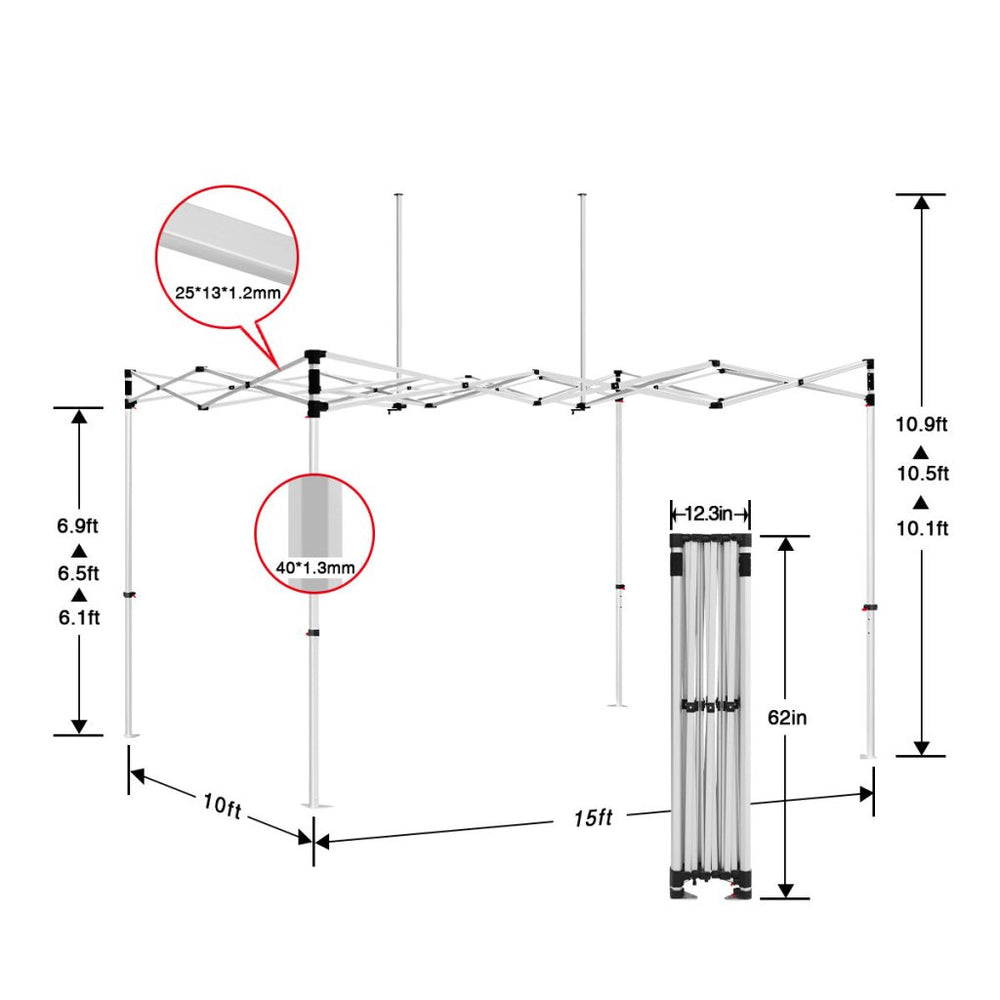 25*13*1.2mm

10.9ft
▲
10.5ft
▲
10.1ft

6.9ft
▲
6.5ft
▲
6.1ft

40*1.3mm

12.3in

62in

10ft

15ft