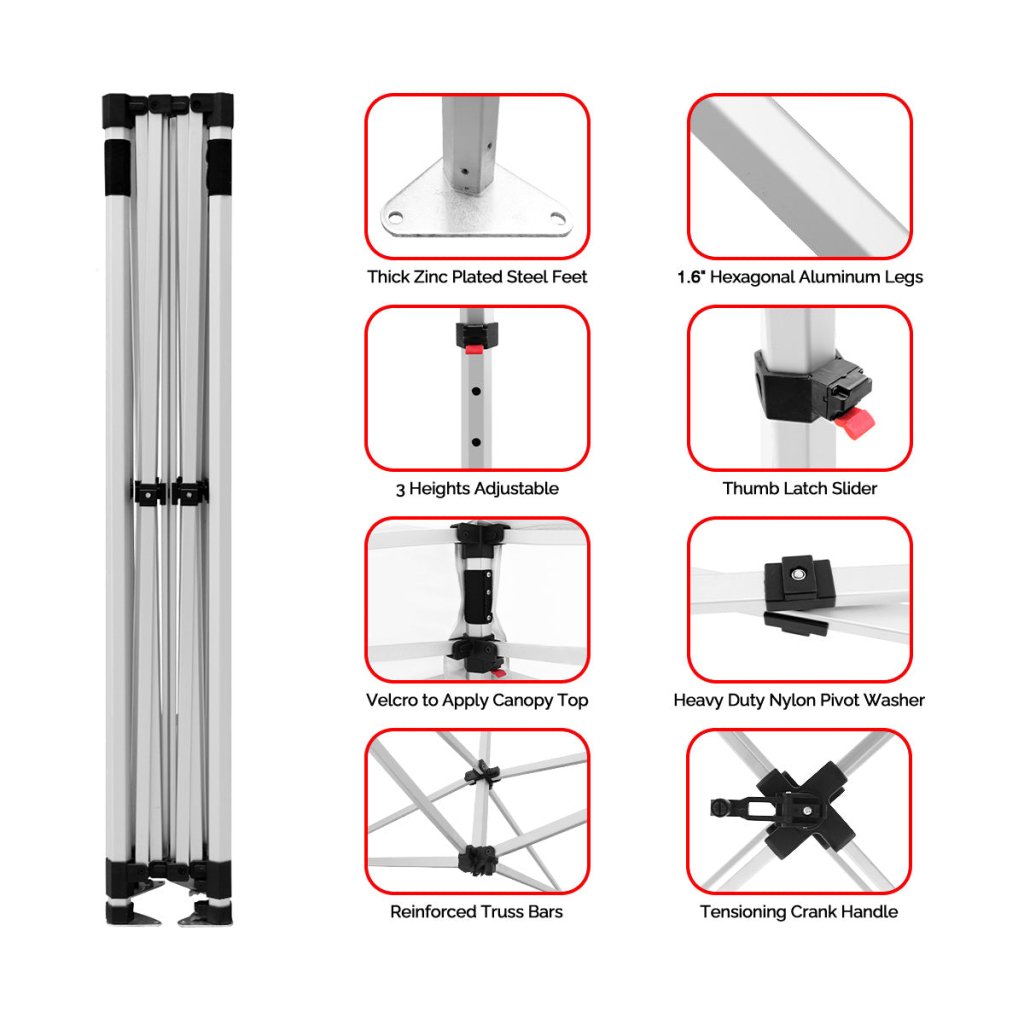 Thick Zinc Plated Steel Feet

1.6" Hexagonal Aluminum Legs

3 Heights Adjustable

Thumb Latch Slider

Velcro to Apply Canopy Top

Heavy Duty Nylon Pivot Washer

Reinforced Truss Bars

Tensioning Crank Handle