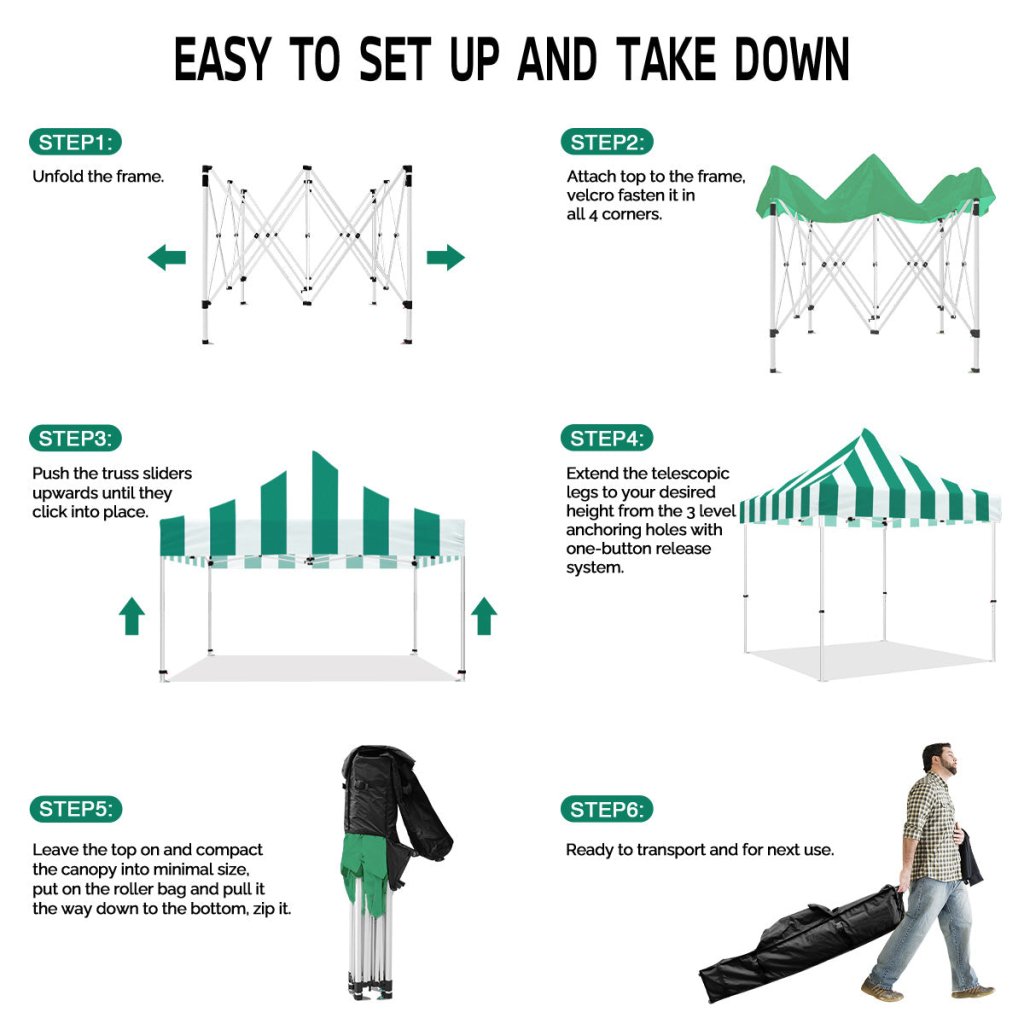 EASY TO SET UP AND TAKE DOWN

STEP1:

Unfold the frame.

STEP2:

Attach top to the frame, velcro fasten it in all 4 corners.

STEP3:

Push the truss sliders upwards until they click into place.

STEP4:

Extend the telescopic legs to your desired height from the 3 level anchoring holes with one-button release system.

STEP5:

Leave the top on and compact the canopy into minimal size, put on the roller bag and pull it the way down to the bottom, zip it.

STEP6:

Ready to transport and for next use.