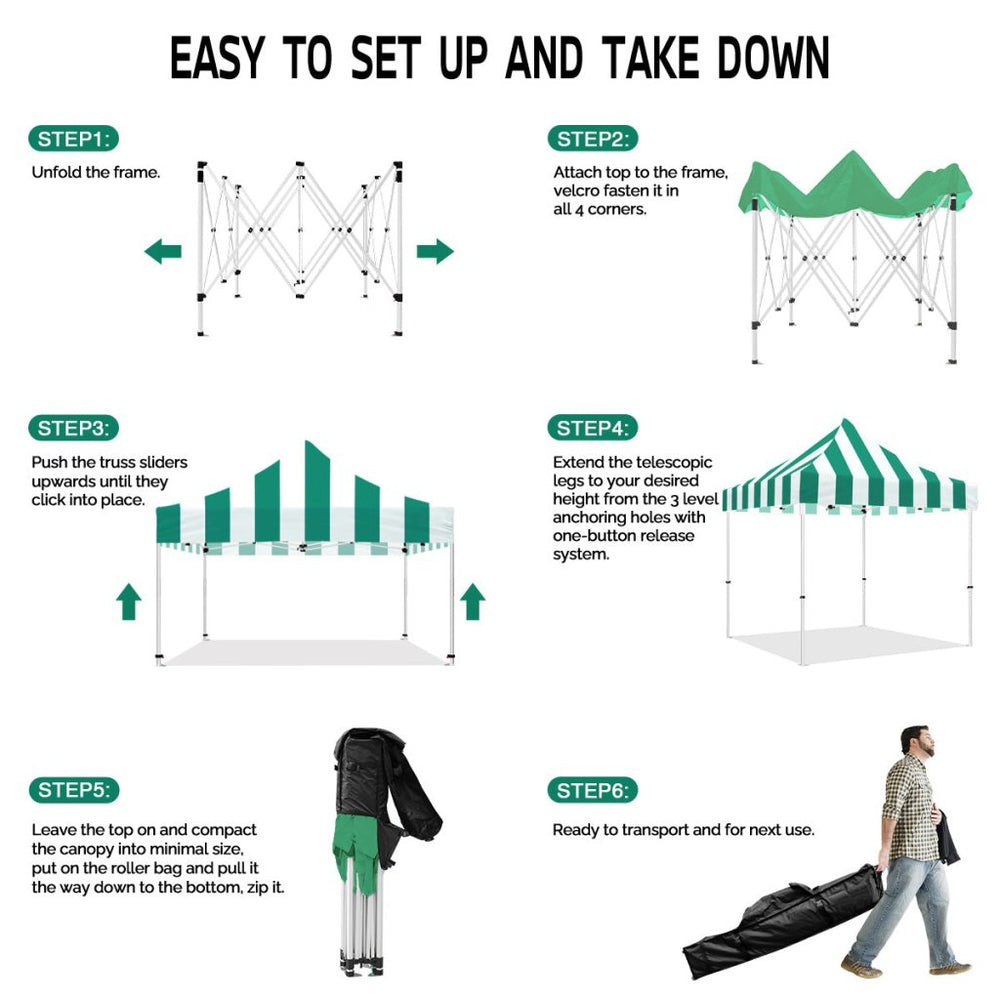 EASY TO SET UP AND TAKE DOWN

STEP1:

Unfold the frame.

STEP2:

Attach top to the frame, velcro fasten it in all 4 corners.

STEP3:

Push the truss sliders upwards until they click into place.

STEP4:

Extend the telescopic legs to your desired height from the 3 level anchoring holes with one-button release system.

STEP5:

Leave the top on and compact the canopy into minimal size, put on the roller bag and pull it the way down to the bottom, zip it.

STEP6:

Ready to transport and for next use.