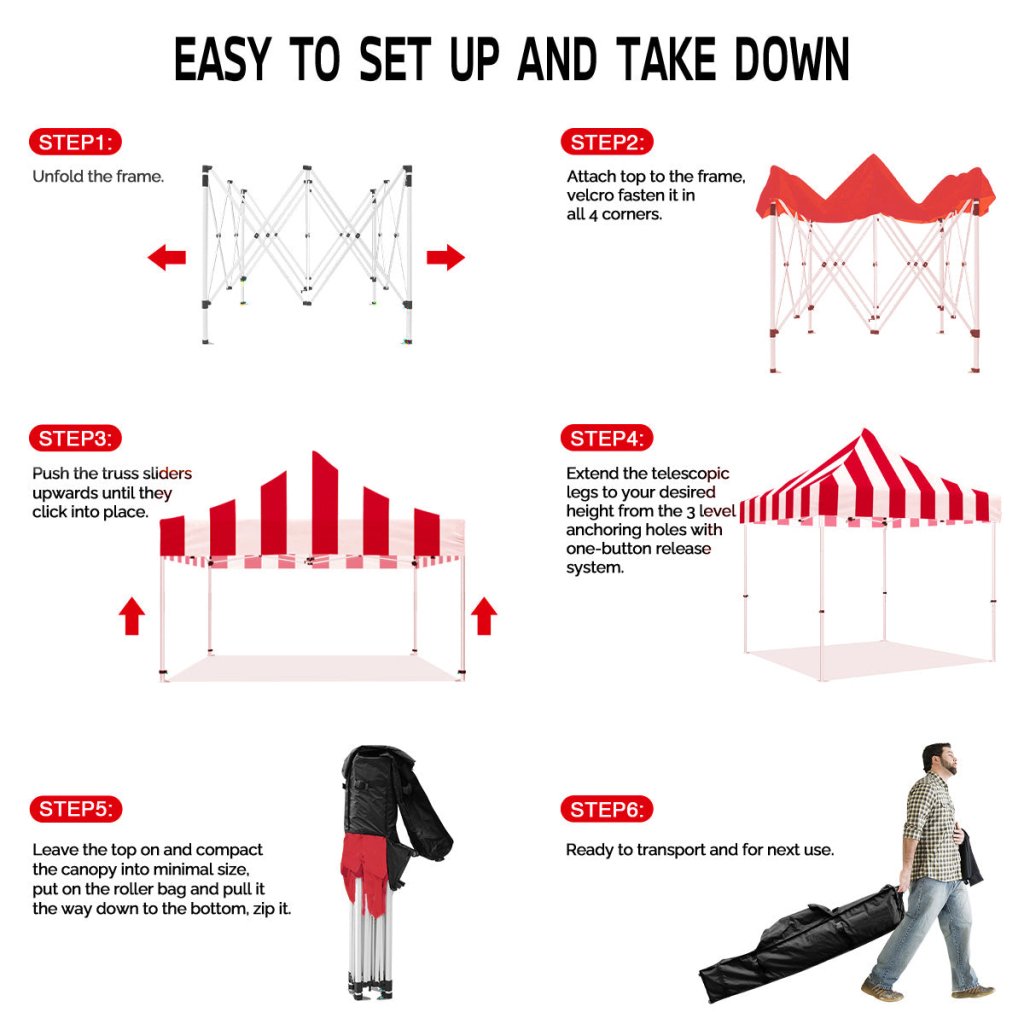 EASY TO SET UP AND TAKE DOWN

STEP1:

Unfold the frame.

STEP2:

Attach top to the frame, velcro fasten it in all 4 corners.

STEP3:

Push the truss sliders upwards until they click into place.

STEP4:

Extend the telescopic legs to your desired height from the 3 level anchoring holes with one-button release system.

STEP5:

Leave the top on and compact the canopy into minimal size, put on the roller bag and pull it the way down to the bottom, zip it.

STEP6:

Ready to transport and for next use.