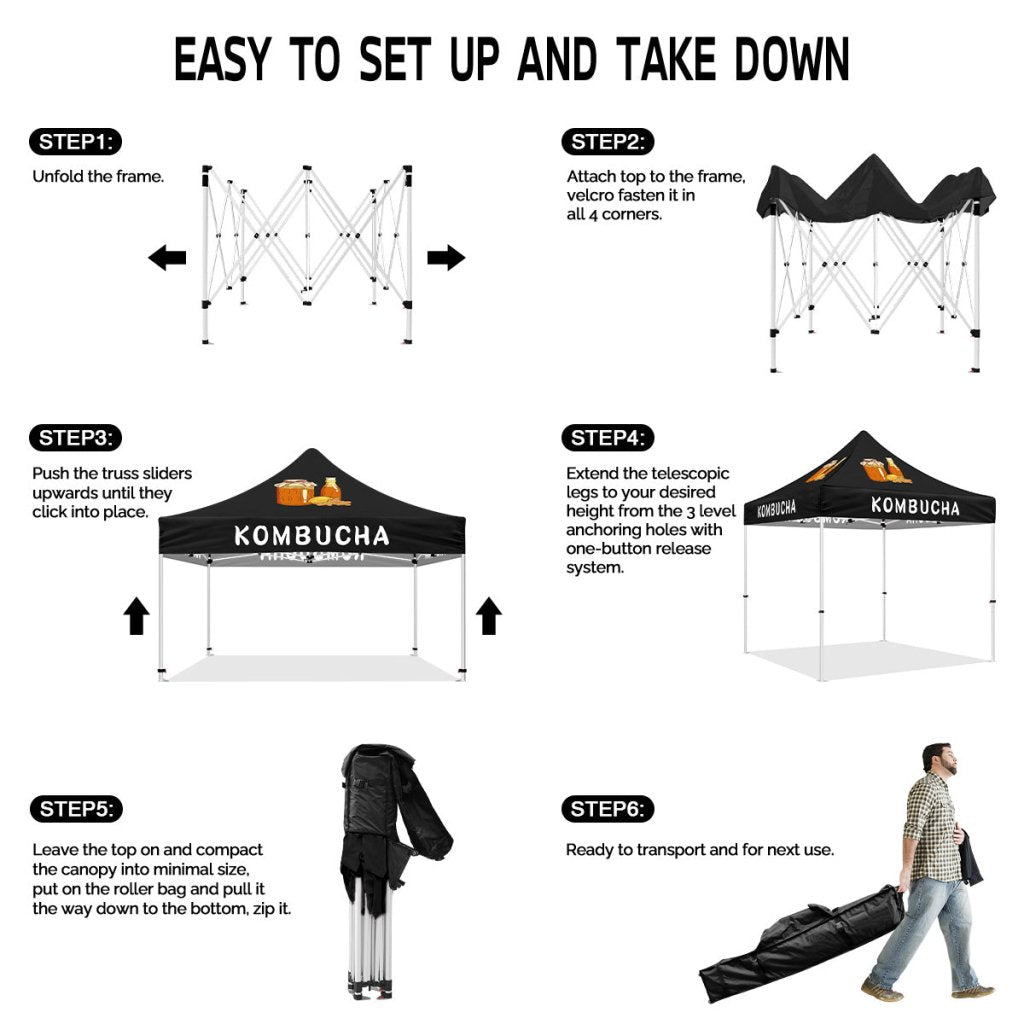 EASY TO SET UP AND TAKE DOWN

STEP1:
Unfold the frame.

STEP2:
Attach top to the frame, velcro fasten it in all 4 corners.

STEP3:
Push the truss sliders upwards until they click into place.

KOMBUCHA

STEP4:
Extend the telescopic legs to your desired height from the 3 level anchoring holes with one-button release system.

KOMBUCHA

KOMBUCHA

STEP5:
Leave the top on and compact the canopy into minimal size, put on the roller bag and pull it the way down to the bottom, zip it.

STEP6:
Ready to transport and for next use.