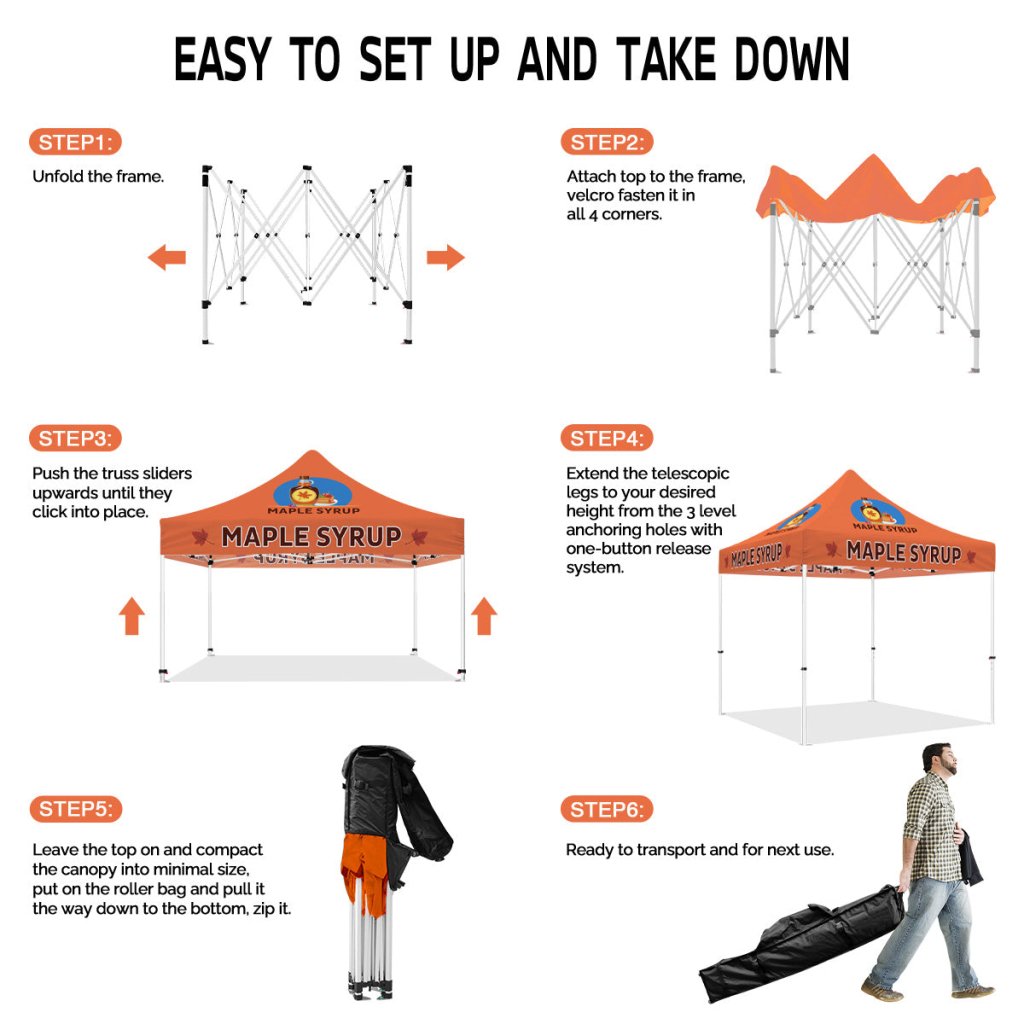 EASY TO SET UP AND TAKE DOWN

STEP1:

Unfold the frame.

STEP2:

Attach top to the frame, velcro fasten it in all 4 corners.

STEP3:

Push the truss sliders upwards until they click into place.

MAPLE SYRUP

MAPLE SYRUP

STEP4:

Extend the telescopic legs to your desired height from the 3 level anchoring holes with one-button release system.

MAPLE SYRUP

MAPLE SYRUP

MAPLE SYRUP

STEP5:

Leave the top on and compact the canopy into minimal size, put on the roller bag and pull it the way down to the bottom, zip it.

STEP6:

Ready to transport and for next use.