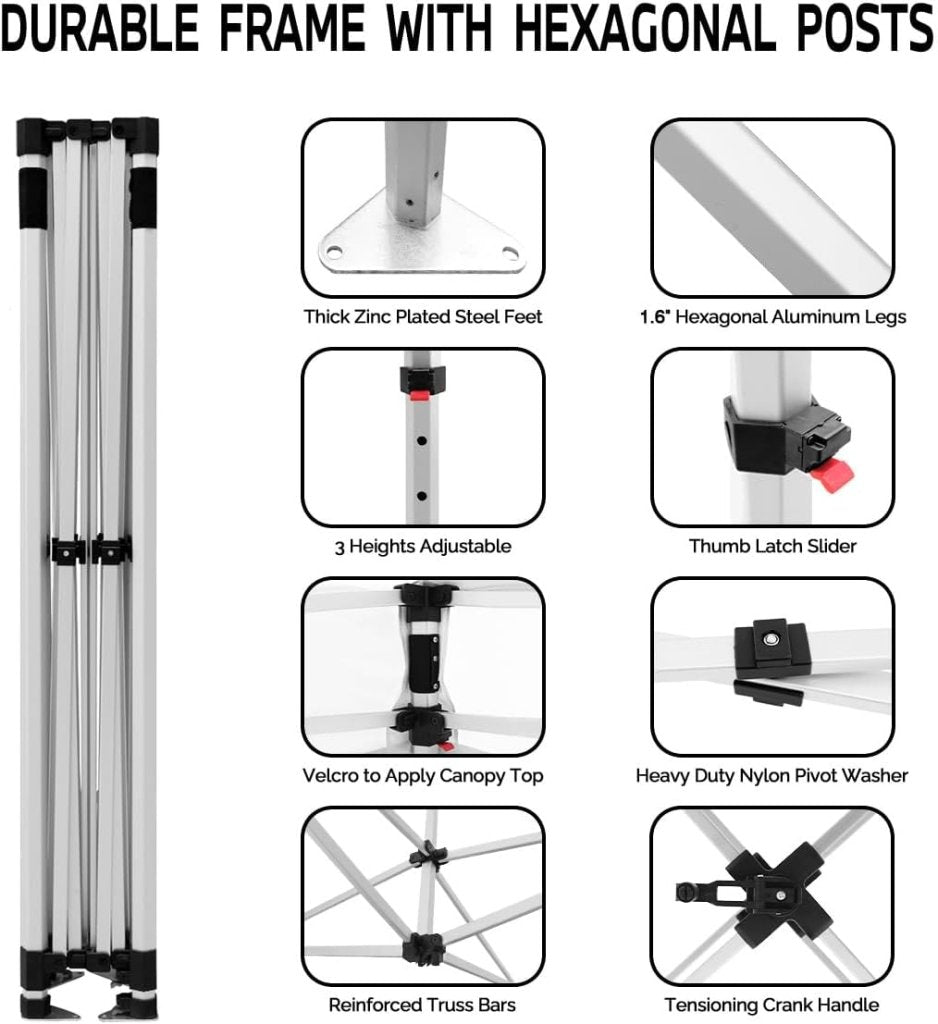 DURABLE FRAME WITH HEXAGONAL POSTS

Thick Zinc Plated Steel Feet

1.6" Hexagonal Aluminum Legs

3 Heights Adjustable

Thumb Latch Slider

Velcro to Apply Canopy Top

Heavy Duty Nylon Pivot Washer

Reinforced Truss Bars

Tensioning Crank Handle