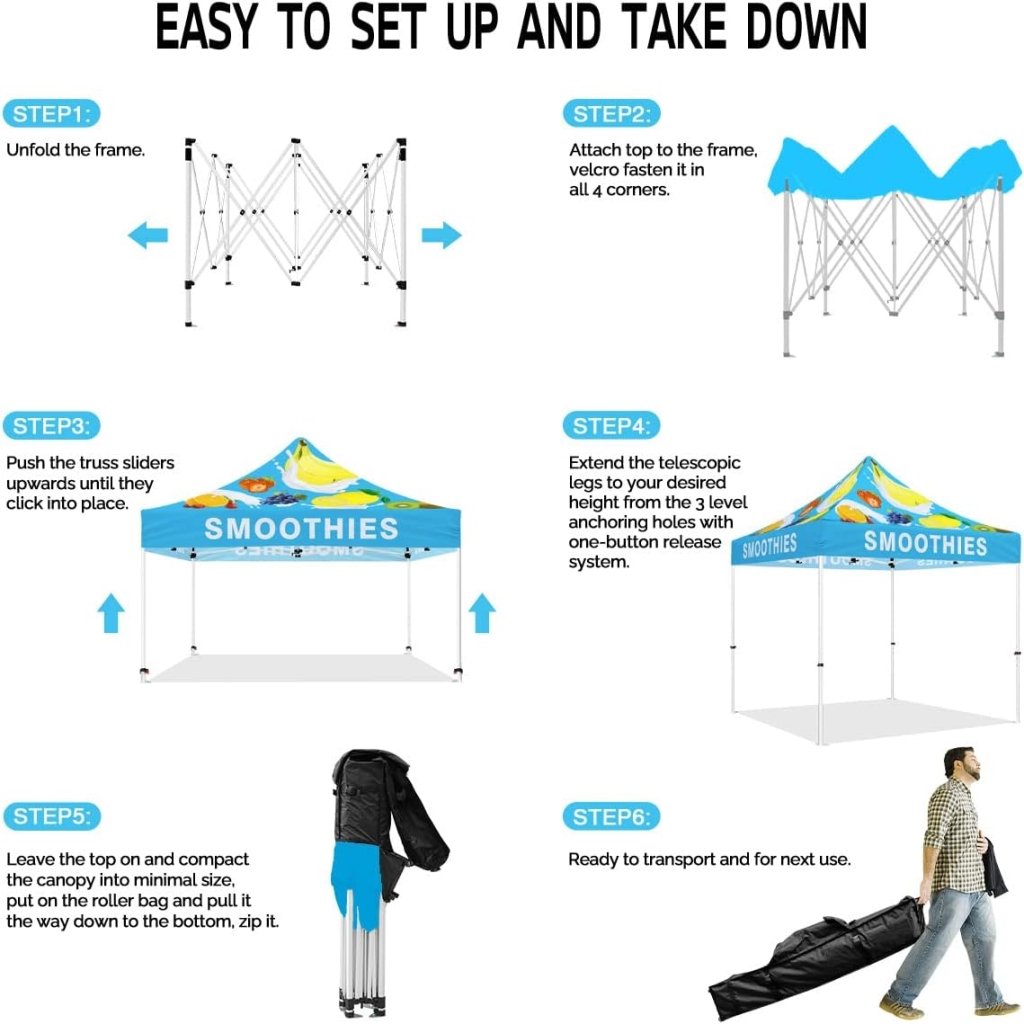 EASY TO SET UP AND TAKE DOWN

STEP1:

Unfold the frame.

STEP2:

Attach top to the frame, velcro fasten it in all 4 corners.

STEP3:

Push the truss sliders upwards until they click into place.

SMOOTHIES

STEP4:

Extend the telescopic legs to your desired height from the 3 level anchoring holes with one-button release system.

SMOOTHIES

SMOOTHIES

STEP5:

Leave the top on and compact the canopy into minimal size, put on the roller bag and pull it the way down to the bottom, zip it.

STEP6:

Ready to transport and for next use.