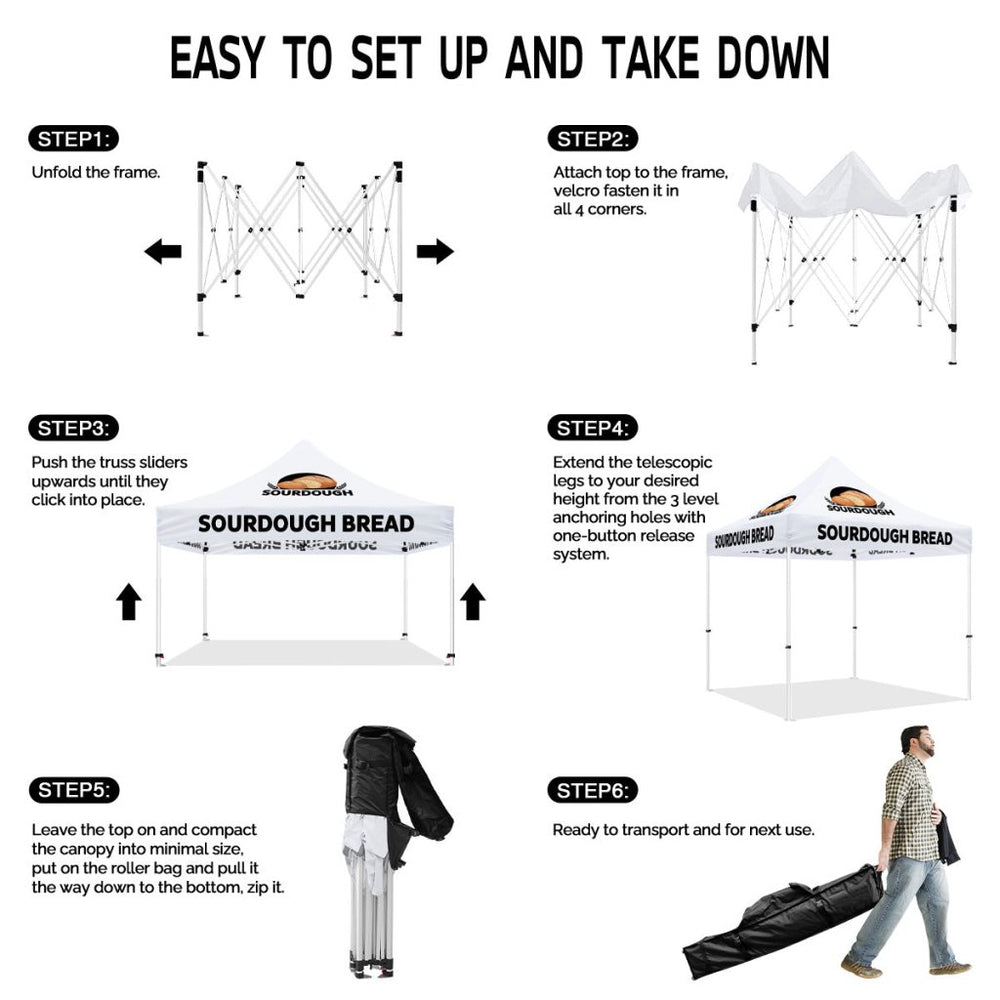 EASY TO SET UP AND TAKE DOWN

STEP1:

Unfold the frame.

STEP2:

Attach top to the frame, velcro fasten it in all 4 corners.

STEP3:

Push the truss sliders upwards until they click into place.

SOURDOUGH

SOURDOUGH BREAD

STEP4:

Extend the telescopic legs to your desired height from the 3 level anchoring holes with one-button release system.

SOURDOUGH

SOURDOUGH BREAD

SOURDOUGH BREAD

STEP5:

Leave the top on and compact the canopy into minimal size, put on the roller bag and pull it the way down to the bottom, zip it.

STEP6:

Ready to transport and for next use.