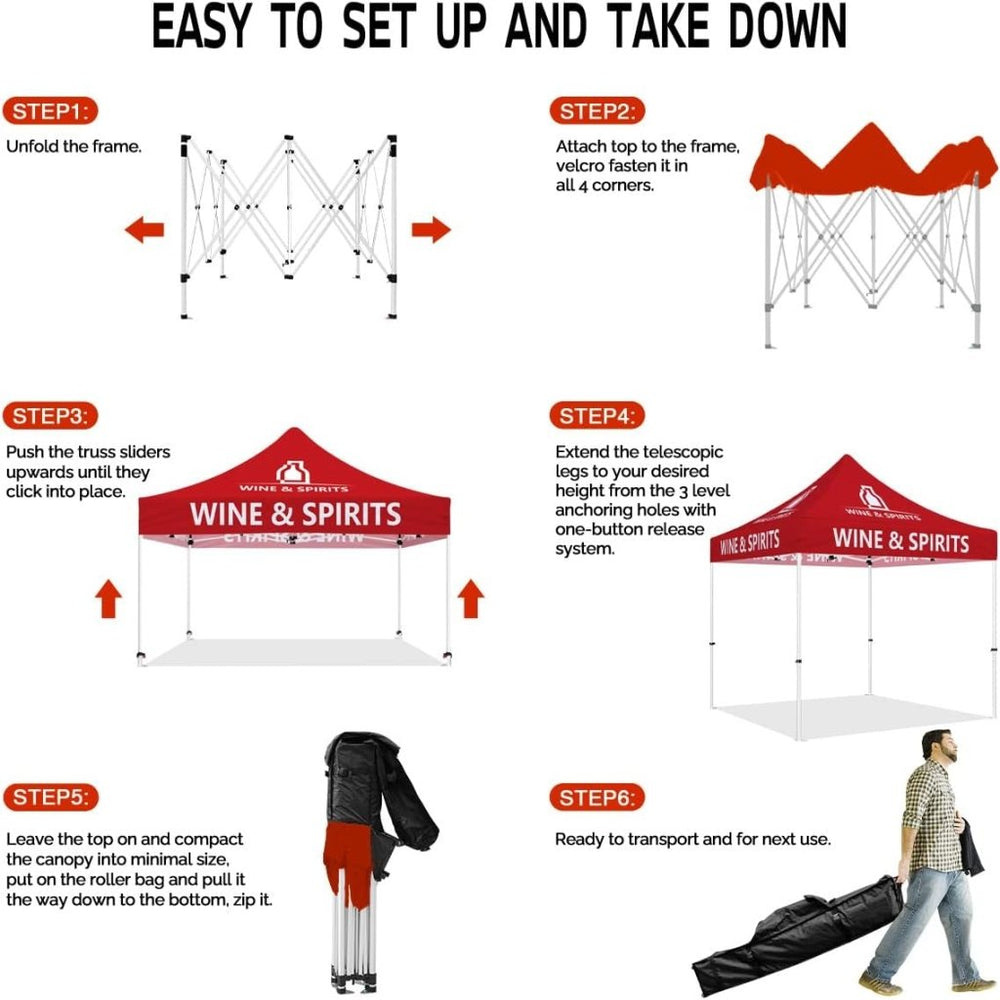 EASY TO SET UP AND TAKE DOWN

STEP1:
Unfold the frame.

STEP2:
Attach top to the frame, velcro fasten it in all 4 corners.

STEP3:
Push the truss sliders upwards until they click into place.

WINE & SPIRITS
WINE & SPIRITS

STEP4:
Extend the telescopic legs to your desired height from the 3 level anchoring holes with one-button release system.

WINE & SPIRITS
WINE & SPIRITS
WINE & SPIRITS

STEP5:
Leave the top on and compact the canopy into minimal size, put on the roller bag and pull it the way down to the bottom, zip it.

STEP6:
Ready to transport and for next use.