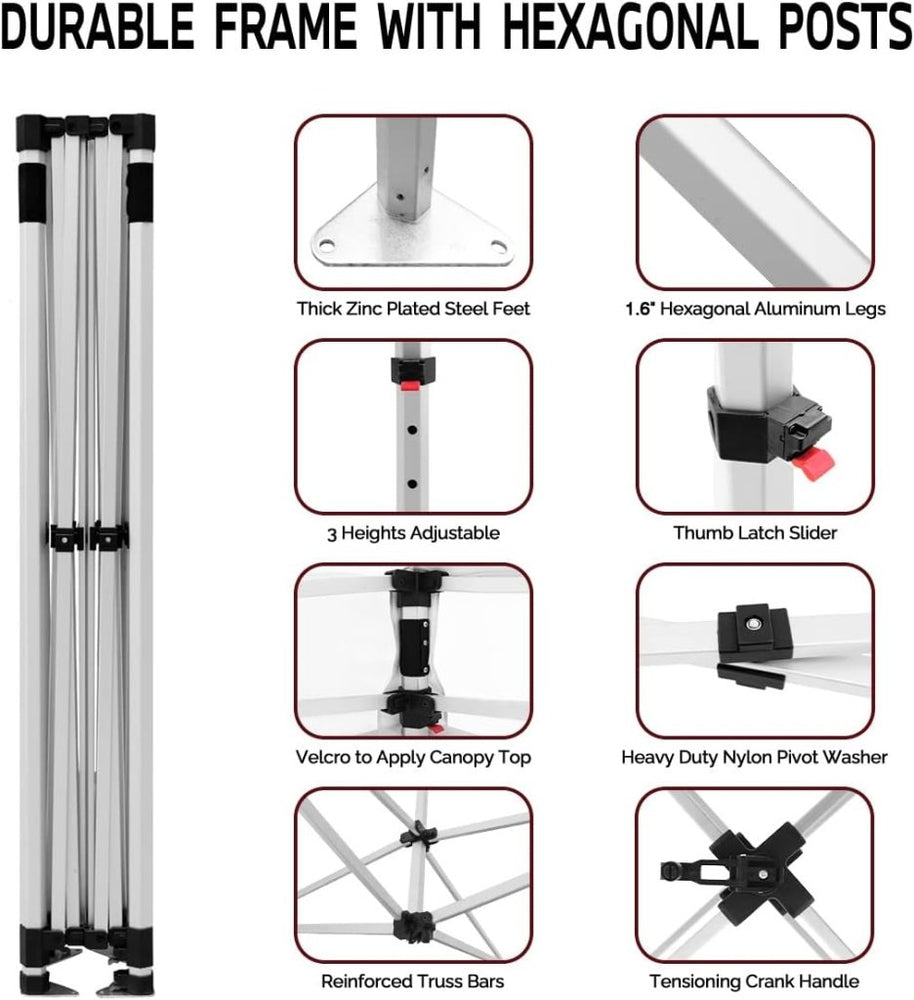 DURABLE FRAME WITH HEXAGONAL POSTS

Thick Zinc Plated Steel Feet

1.6" Hexagonal Aluminum Legs

3 Heights Adjustable

Thumb Latch Slider

Velcro to Apply Canopy Top

Heavy Duty Nylon Pivot Washer

Reinforced Truss Bars

Tensioning Crank Handle