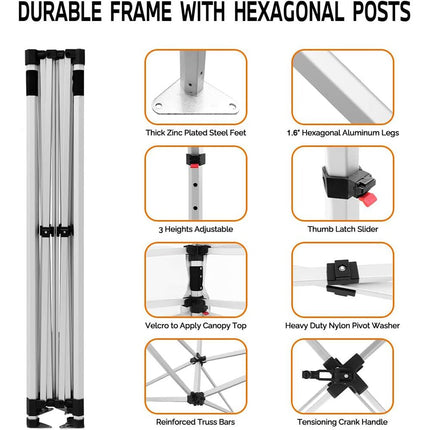 DURABLE FRAME WITH HEXAGONAL POSTS

Thick Zinc Plated Steel Feet

1.6" Hexagonal Aluminum Legs

3 Heights Adjustable

Thumb Latch Slider

Velcro to Apply Canopy Top

Heavy Duty Nylon Pivot Washer

Reinforced Truss Bars

Tensioning Crank Handle