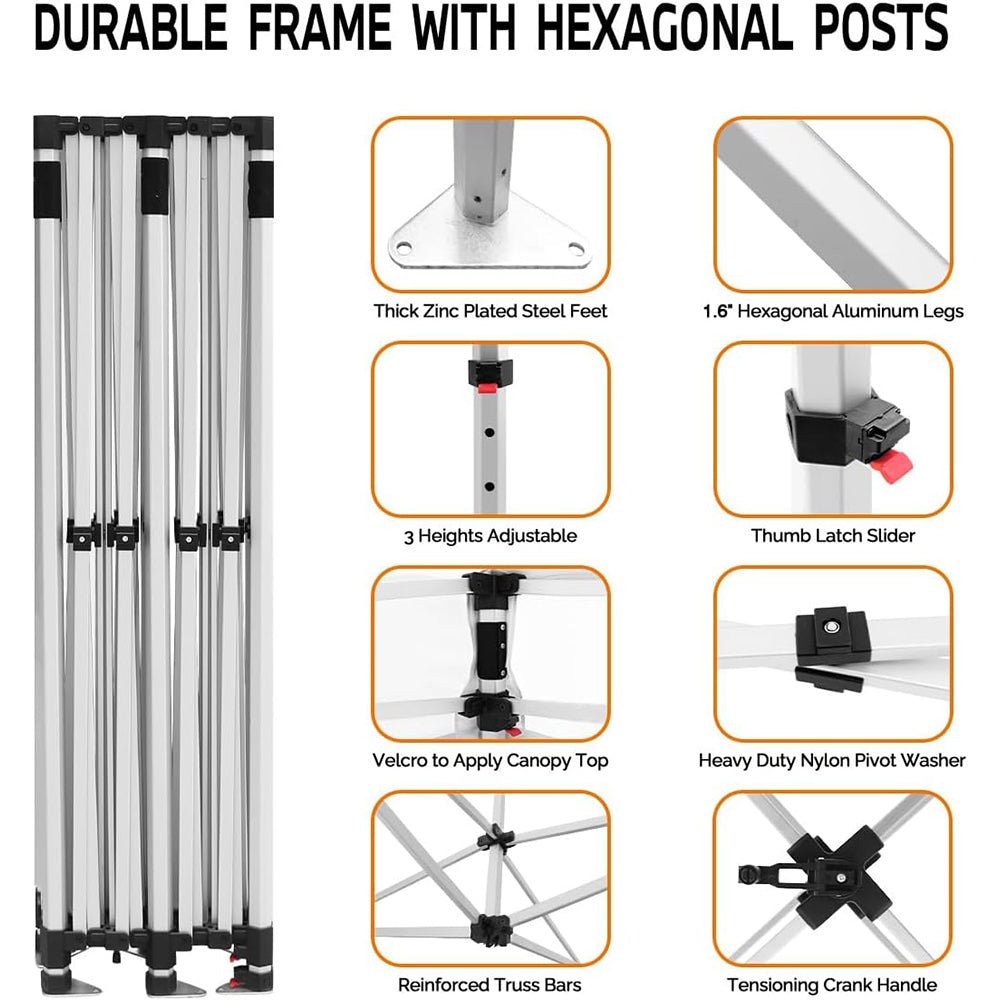 DURABLE FRAME WITH HEXAGONAL POSTS

Thick Zinc Plated Steel Feet

1.6" Hexagonal Aluminum Legs

3 Heights Adjustable

Thumb Latch Slider

Velcro to Apply Canopy Top

Heavy Duty Nylon Pivot Washer

Reinforced Truss Bars

Tensioning Crank Handle