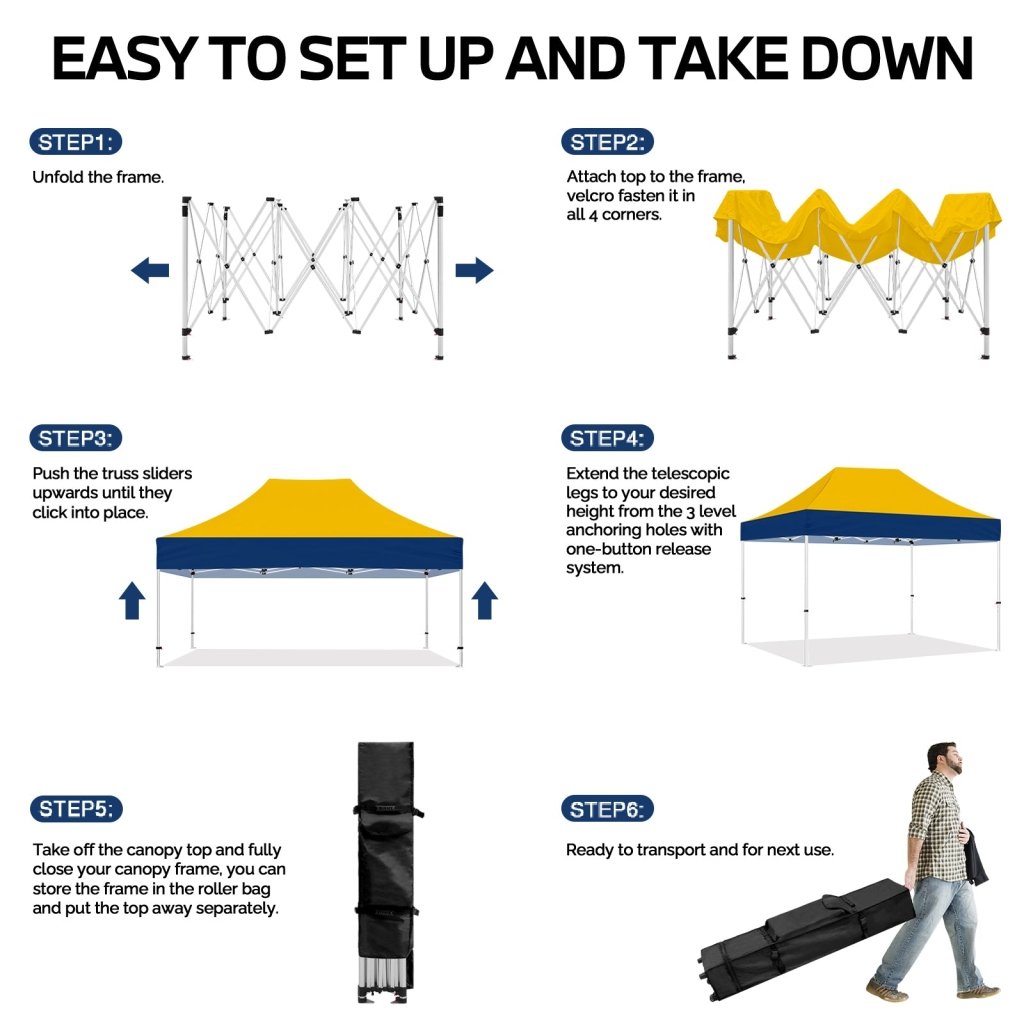 EASY TO SET UP AND TAKE DOWN

STEP1:

Unfold the frame.

STEP2:

Attach top to the frame, velcro fasten it in all 4 corners.

STEP3:

Push the truss sliders upwards until they click into place.

STEP4:

Extend the telescopic legs to your desired height from the 3 level anchoring holes with one-button release system.

STEP5:

Take off the canopy top and fully close your canopy frame, you can store the frame in the roller bag and put the top away separately.

STEP6:

Ready to transport and for next use.