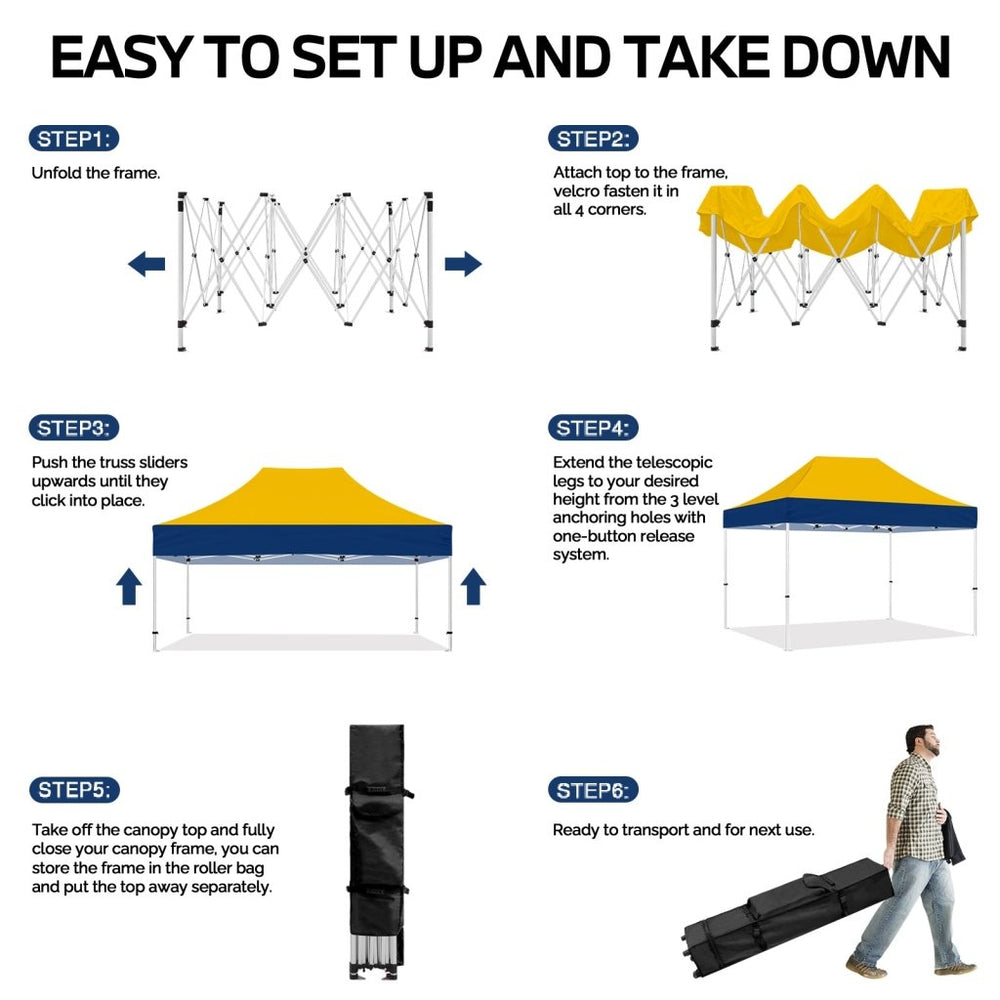 EASY TO SET UP AND TAKE DOWN

STEP1:

Unfold the frame.

STEP2:

Attach top to the frame, velcro fasten it in all 4 corners.

STEP3:

Push the truss sliders upwards until they click into place.

STEP4:

Extend the telescopic legs to your desired height from the 3 level anchoring holes with one-button release system.

STEP5:

Take off the canopy top and fully close your canopy frame, you can store the frame in the roller bag and put the top away separately.

STEP6:

Ready to transport and for next use.