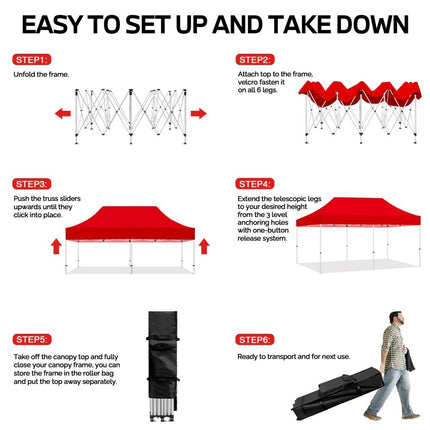 EASY TO SET UP AND TAKE DOWN

STEP1:
Unfold the frame.

STEP2:
Attach top to the frame, velcro fasten it on all 6 legs.

STEP3:
Push the truss sliders upwards until they click into place.

STEP4:
Extend the telescopic legs to your desired height from the 3 level anchoring holes with one-button release system.

STEP5:
Take off the canopy top and fully close your canopy frame, you can store the frame in the roller bag and put the top away separately.

STEP6:
Ready to transport and for next use.