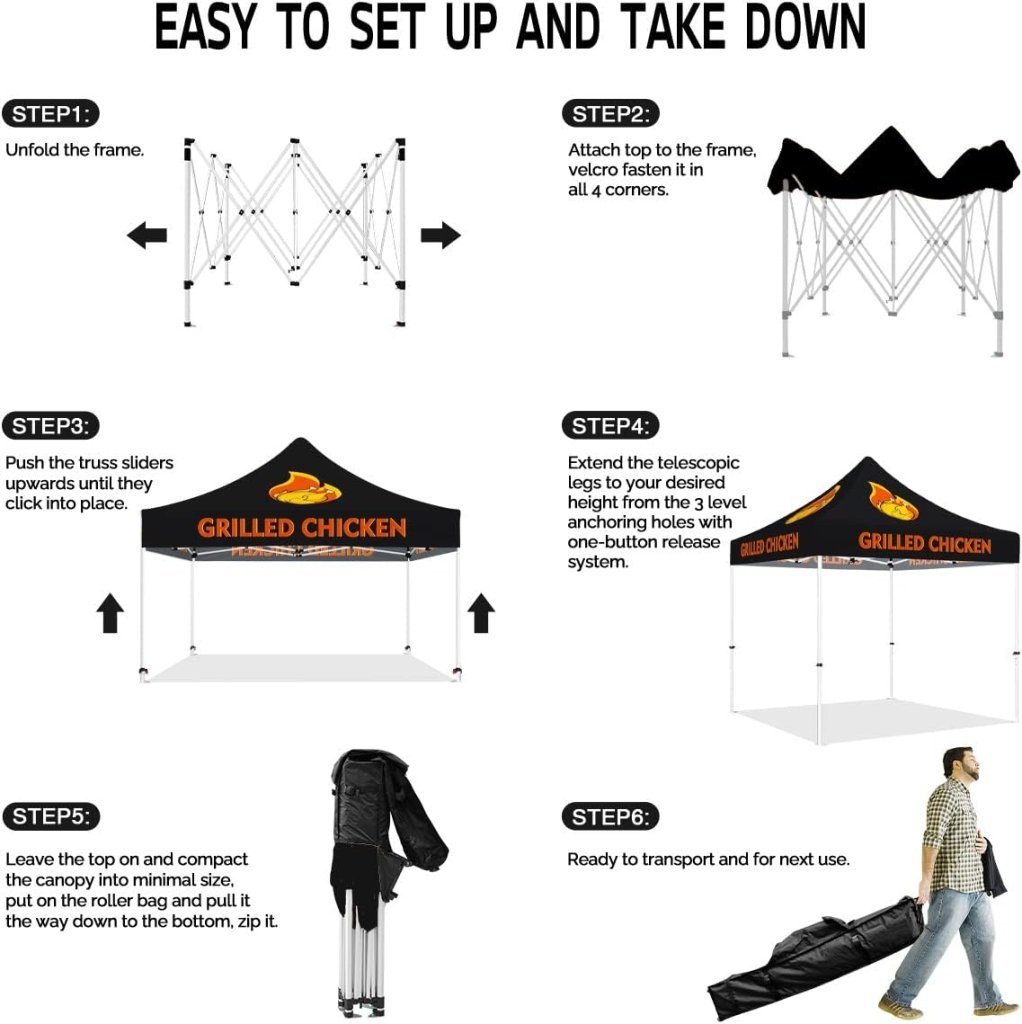 EASY TO SET UP AND TAKE DOWN

STEP1:

Unfold the frame.

STEP2:

Attach top to the frame, velcro fasten it in all 4 corners.

STEP3:

Push the truss sliders upwards until they click into place.

GRILLED CHICKEN

STEP4:

Extend the telescopic legs to your desired height from the 3 level anchoring holes with one-button release system.

GRILLED CHICKEN

GRILLED CHICKEN

STEP5:

Leave the top on and compact the canopy into minimal size, put on the roller bag and pull it the way down to the bottom, zip it.

STEP6:

Ready to transport and for next use.